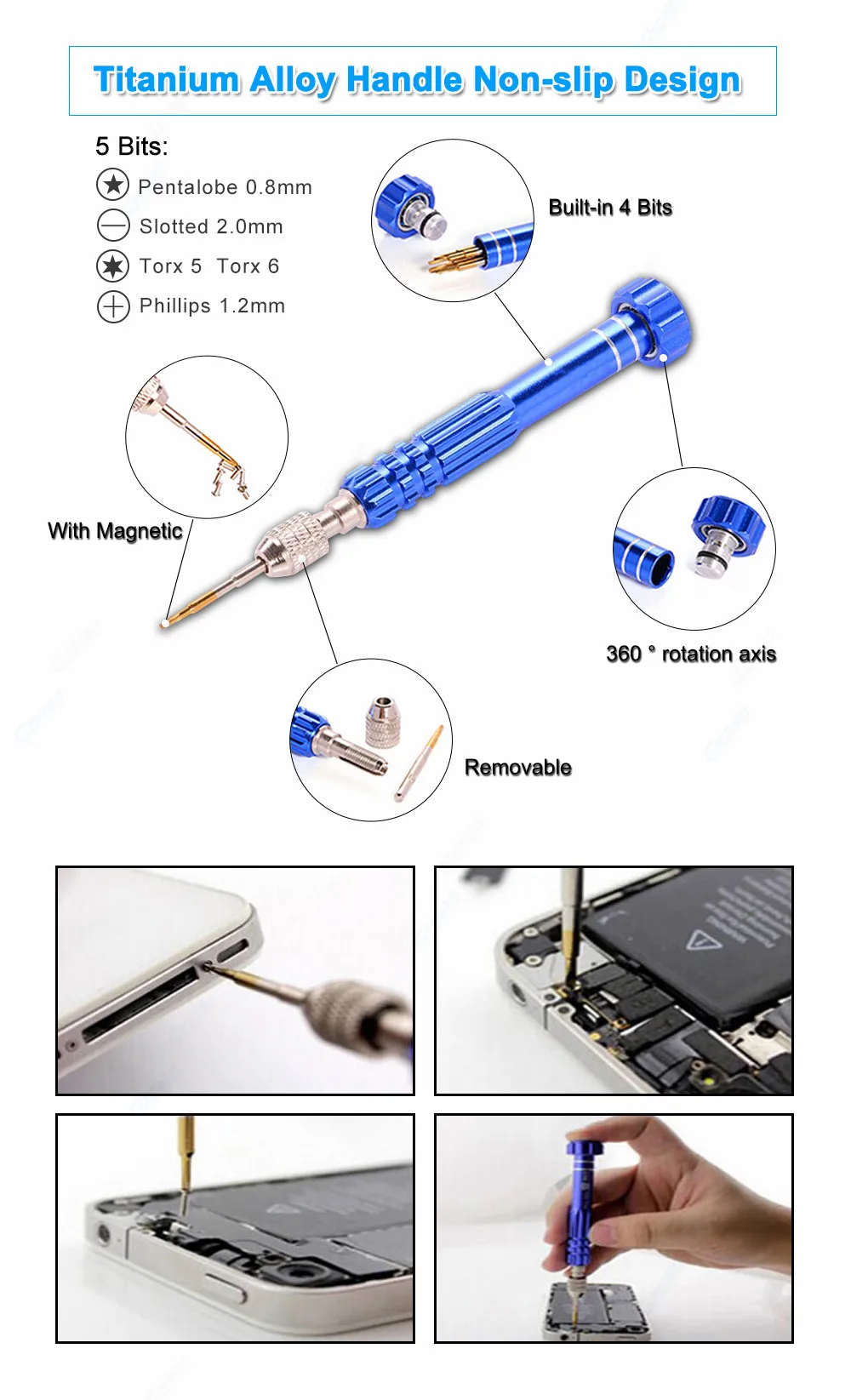 Titanium Alloy Handle Non-slip Design

5 Bits:
Pentalobe 0.8mm
Slotted 2.0mm
Torx 5 Torx 6
Phillips 1.2mm

Built-in 4 Bits

With Magnetic

360 ° rotation axis

Removable