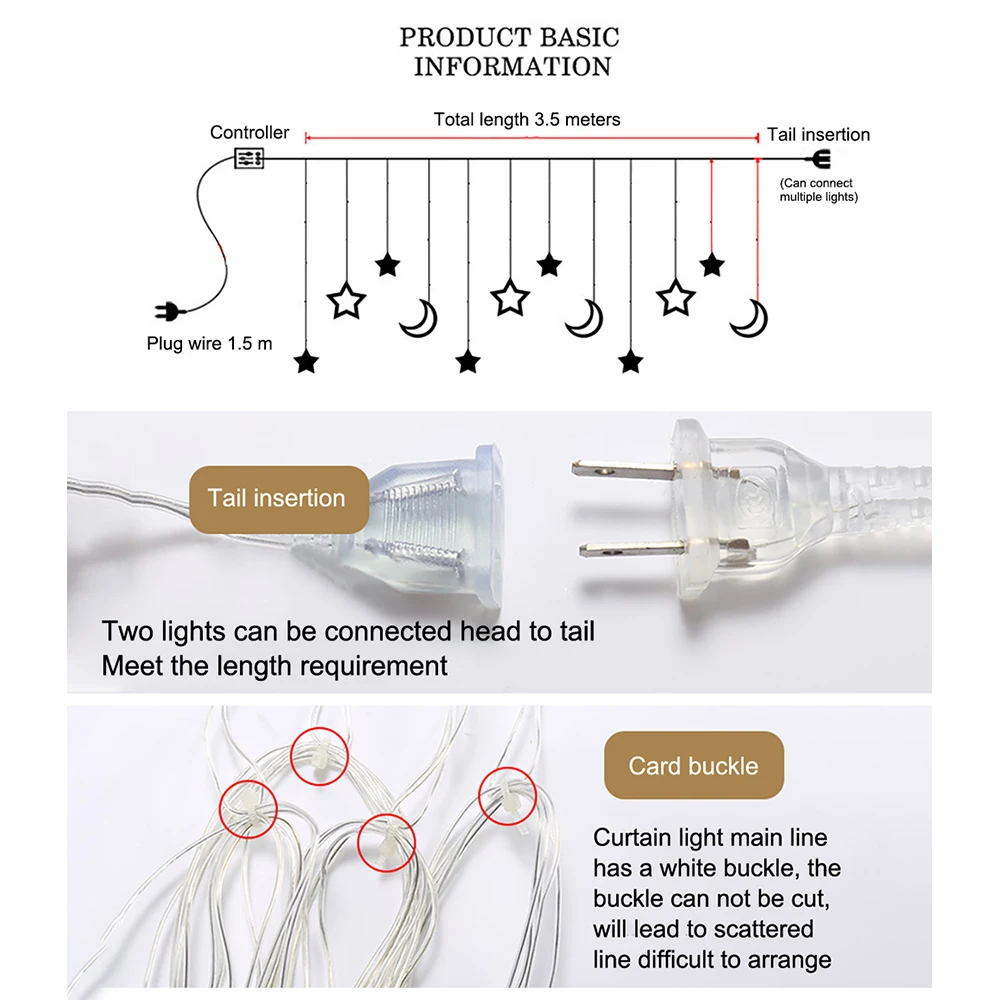 PRODUCT BASIC INFORMATION

Controller

Total length 3.5 meters

Tail insertion

(Can connect multiple lights)

Plug wire 1.5 m

Tail insertion

Two lights can be connected head to tail
Meet the length requirement

Card buckle

Curtain light main line has a white buckle, the buckle can not be cut, will lead to scattered line difficult to arrange