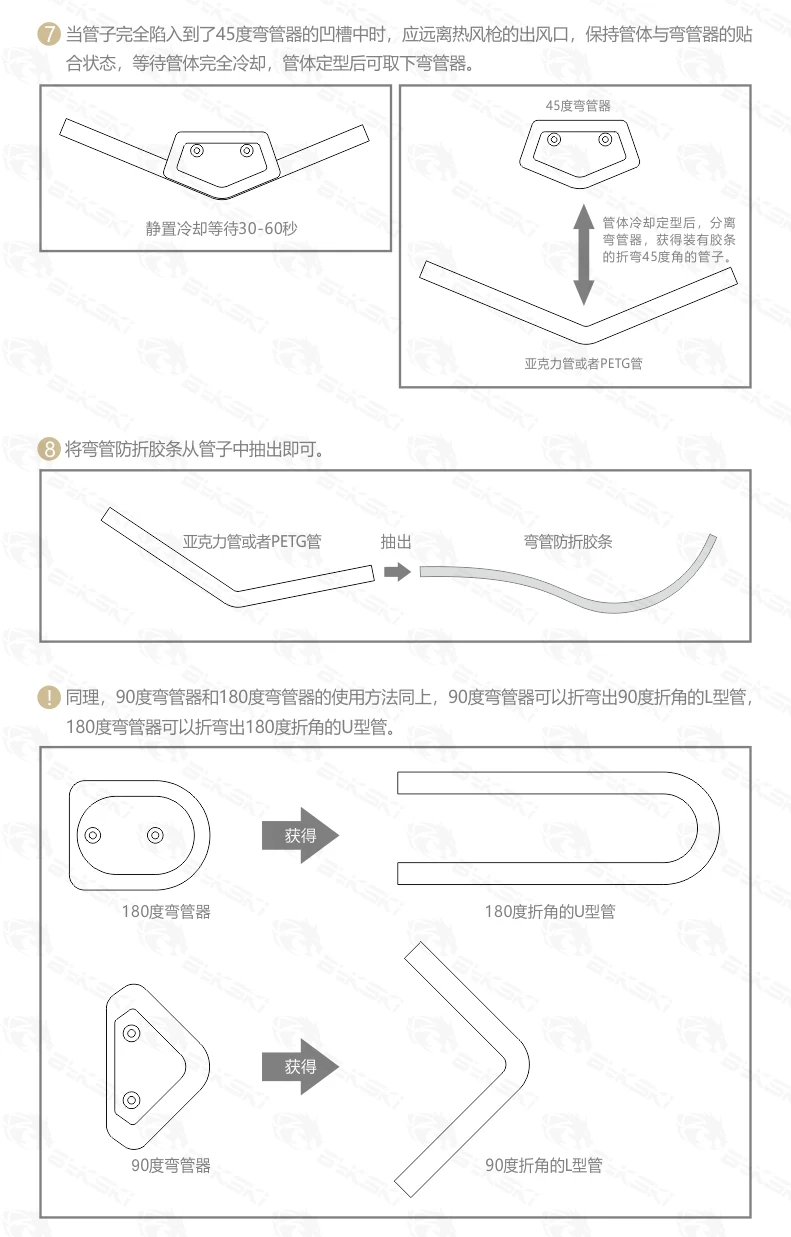 7 当管子完全陷入到了45度弯管器的凹槽中时，应远离热风枪的出风口，保持管体与弯管器的贴合状态，等待管体完全冷却，管体定型后可取下弯管器。

静置冷却等待30-60秒

45度弯管器

管体冷却定型后，分离弯管器，获得装有胶条的折弯45度角的管子。

亚克力管或者PETG管

8 将弯管防折胶条从管子中抽出即可。

亚克力管或者PETG管

抽出

弯管防折胶条

! 同理，90度弯管器和180度弯管器的使用方法同上，90度弯管器可以折弯出90度折角的L型管，180度弯管器可以折弯出180度折角的U型管。

获得

180度弯管器

180度折角的U型管

获得

90度弯管器

90度折角的L型管