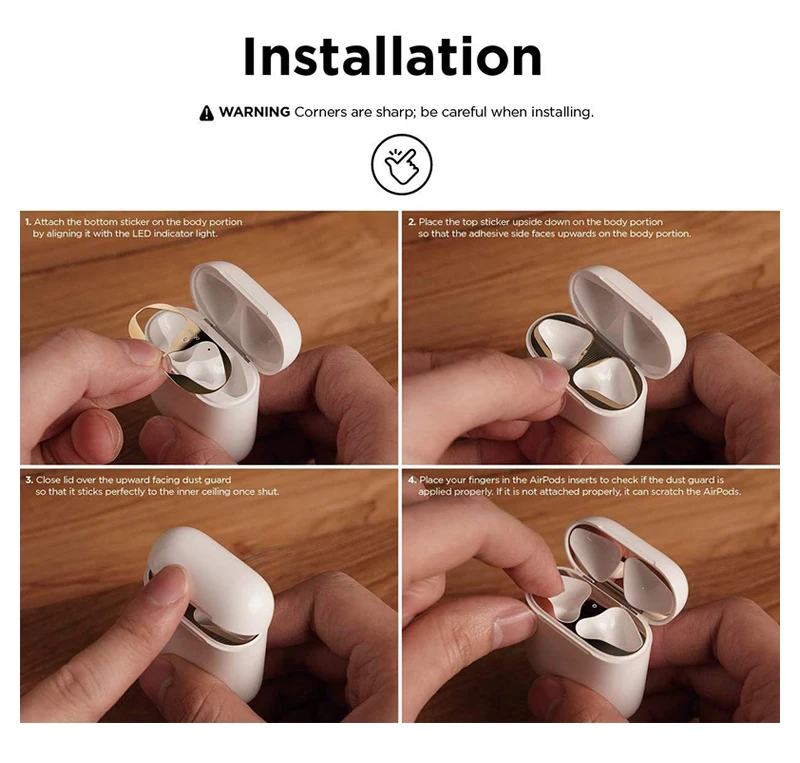 Installation

WARNING Corners are sharp; be careful when installing.

1. Attach the bottom sticker on the body portion by aligning it with the LED indicator light.

2. Place the top sticker upside down on the body portion so that the adhesive side faces upwards on the body portion.

3. Close lid over the upward facing dust guard so that it sticks perfectly to the inner ceiling once shut.

4. Place your fingers in the AirPods inserts to check if the dust guard is applied properly. If it is not attached properly, it can scratch the AirPods.