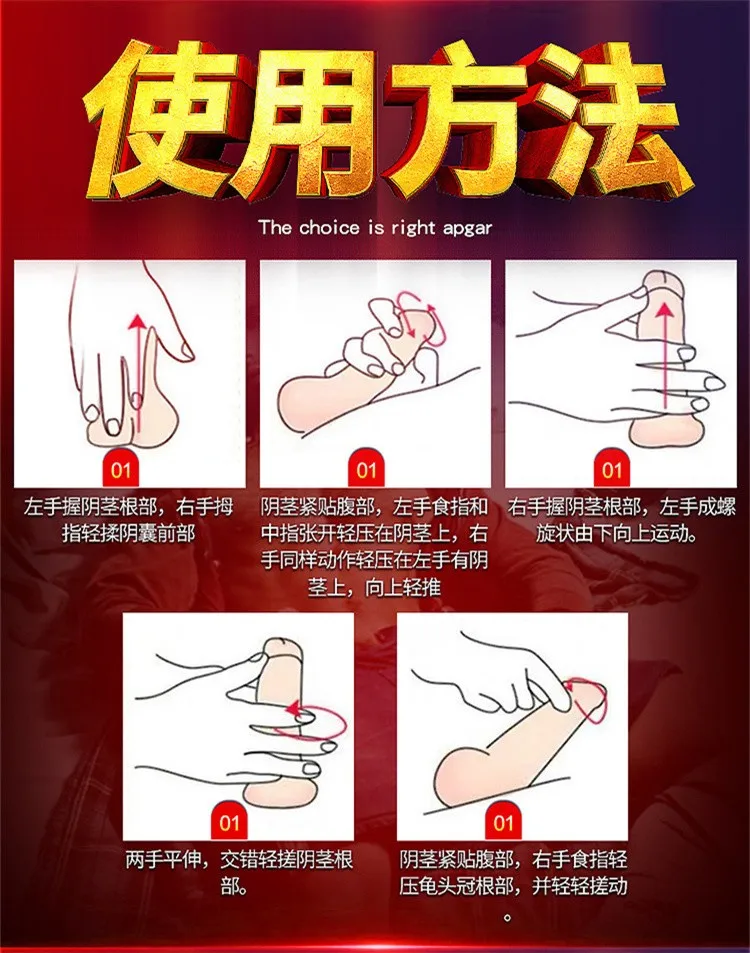 使用方法

The choice is right apgar

01
左手握阴茎根部，右手拇指轻揉阴囊前部

01
阴茎紧贴腹部，左手食指和中指张开轻压在阴茎上，右手同样动作轻压在左手有阴茎上，向上轻推

01
右手握阴茎根部，左手成螺旋状由下向上运动。

01
两手平伸，交错轻搓阴茎根部。

01
阴茎紧贴腹部，右手食指轻压龟头冠根部，并轻轻搓动。