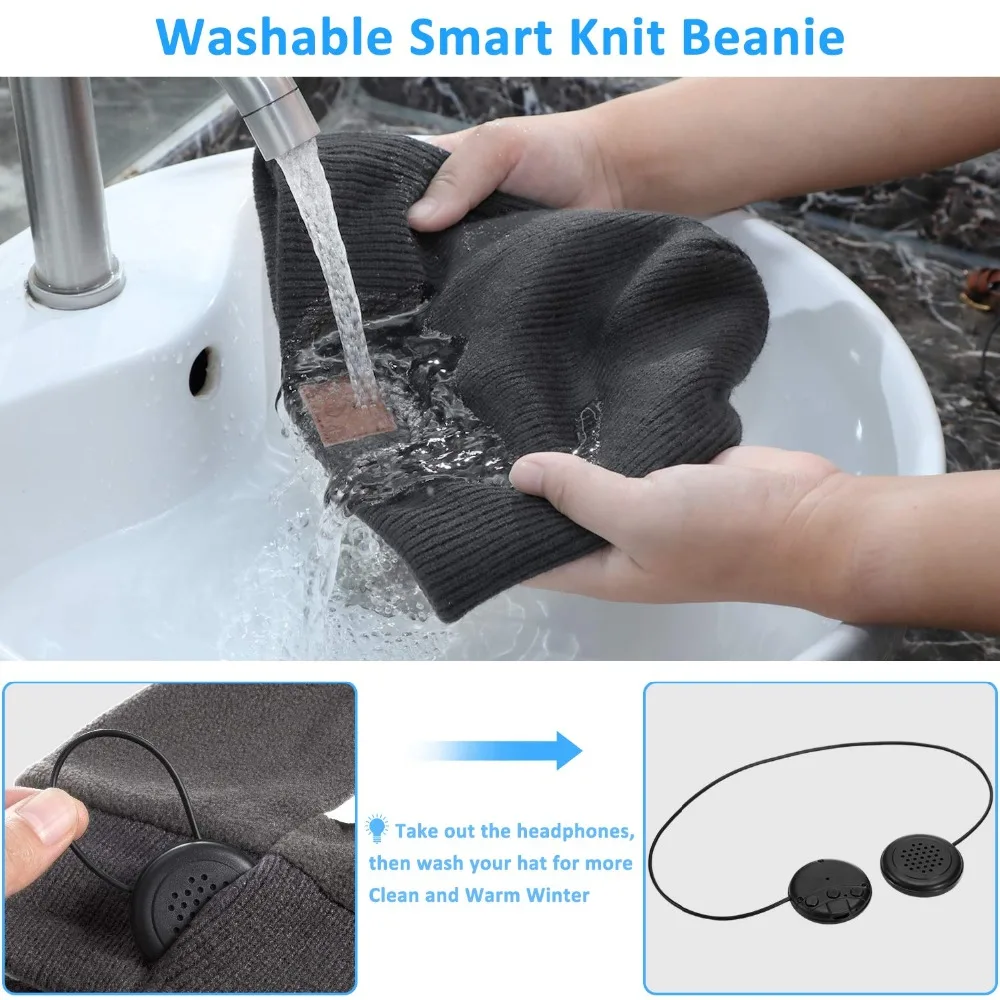 Washable Smart Knit Beanie

Take out the headphones, then wash your hat for more Clean and Warm Winter