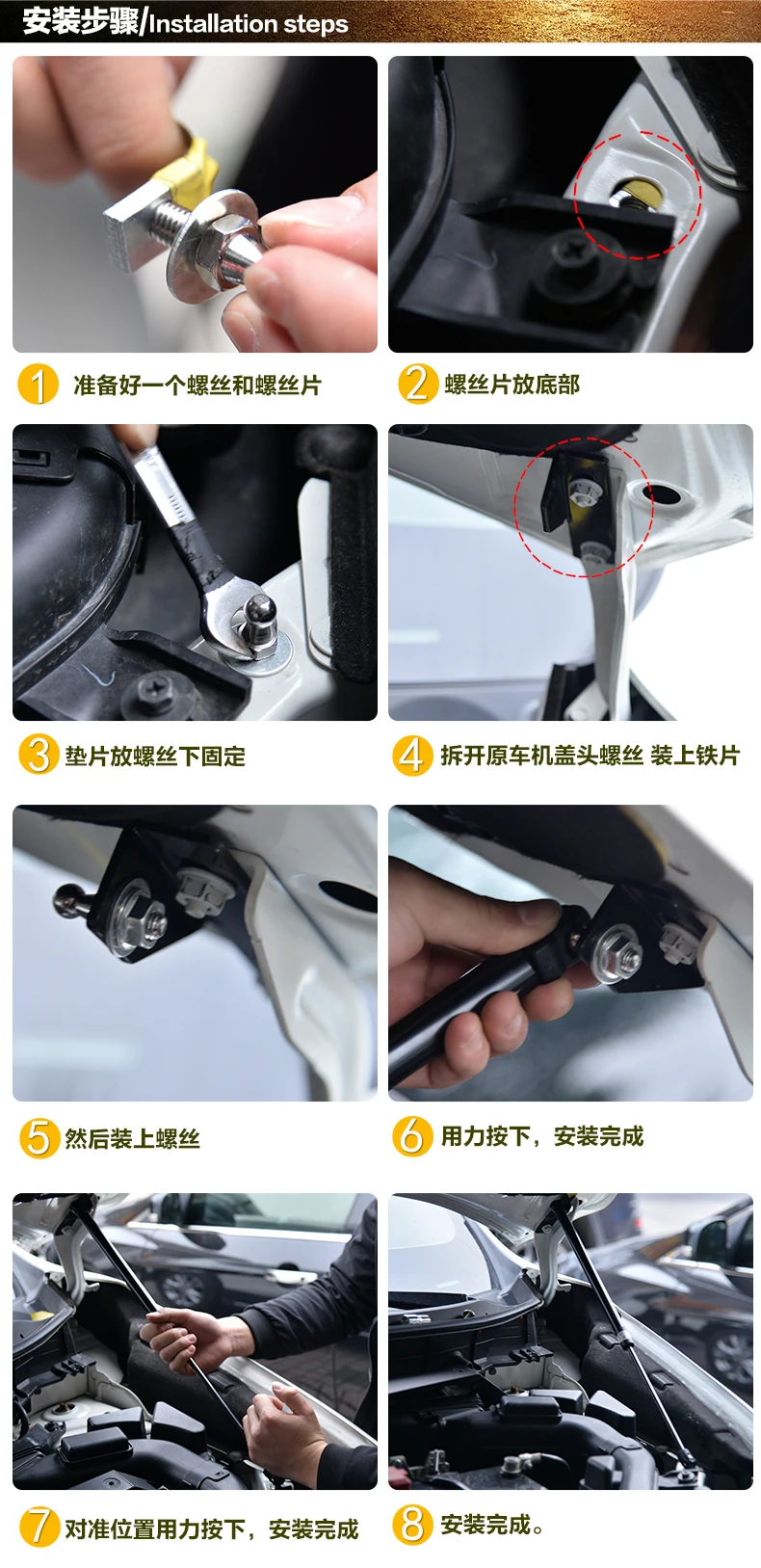 安装步骤/Installation steps

1 准备好一个螺丝和螺丝片

2 螺丝片放底部

3 垫片放螺丝下固定

4 拆开原车机盖头螺丝 装上铁片

5 然后装上螺丝

6 用力按下，安装完成

7 对准位置用力按下，安装完成

8 安装完成。