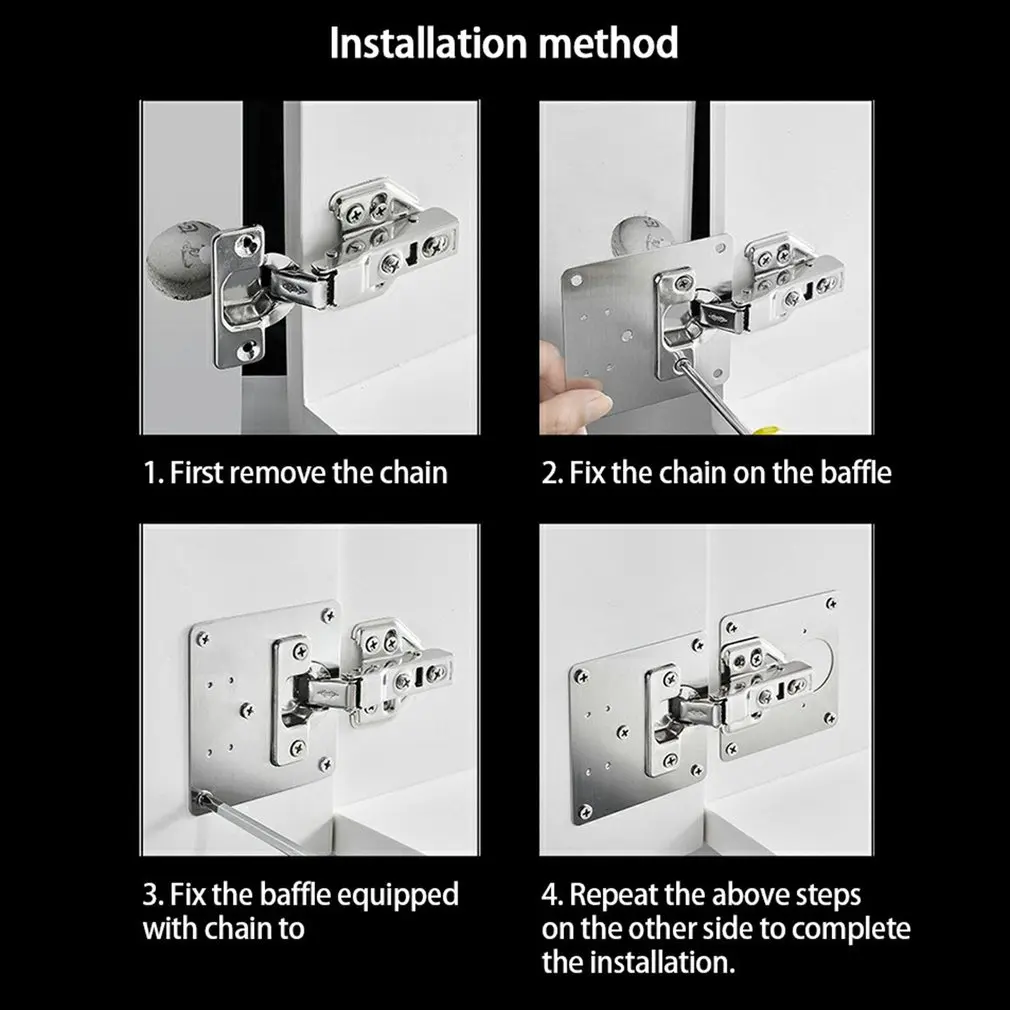 Installation method

1. First remove the chain

2. Fix the chain on the baffle

3. Fix the baffle equipped with chain to

4. Repeat the above steps on the other side to complete the installation.