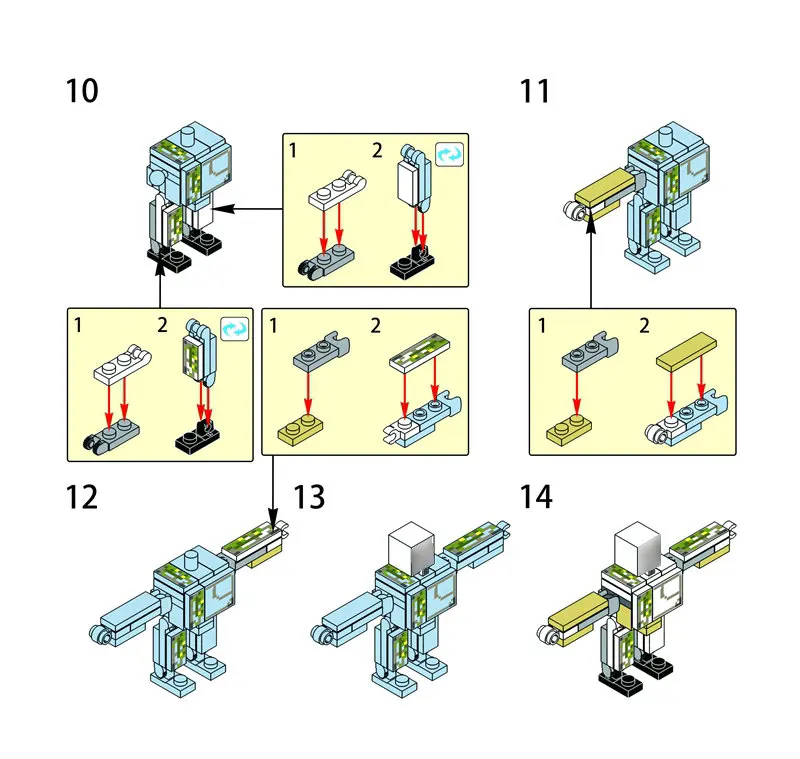 10

1 2

11

1 2

1 2

1 2

12

13

14