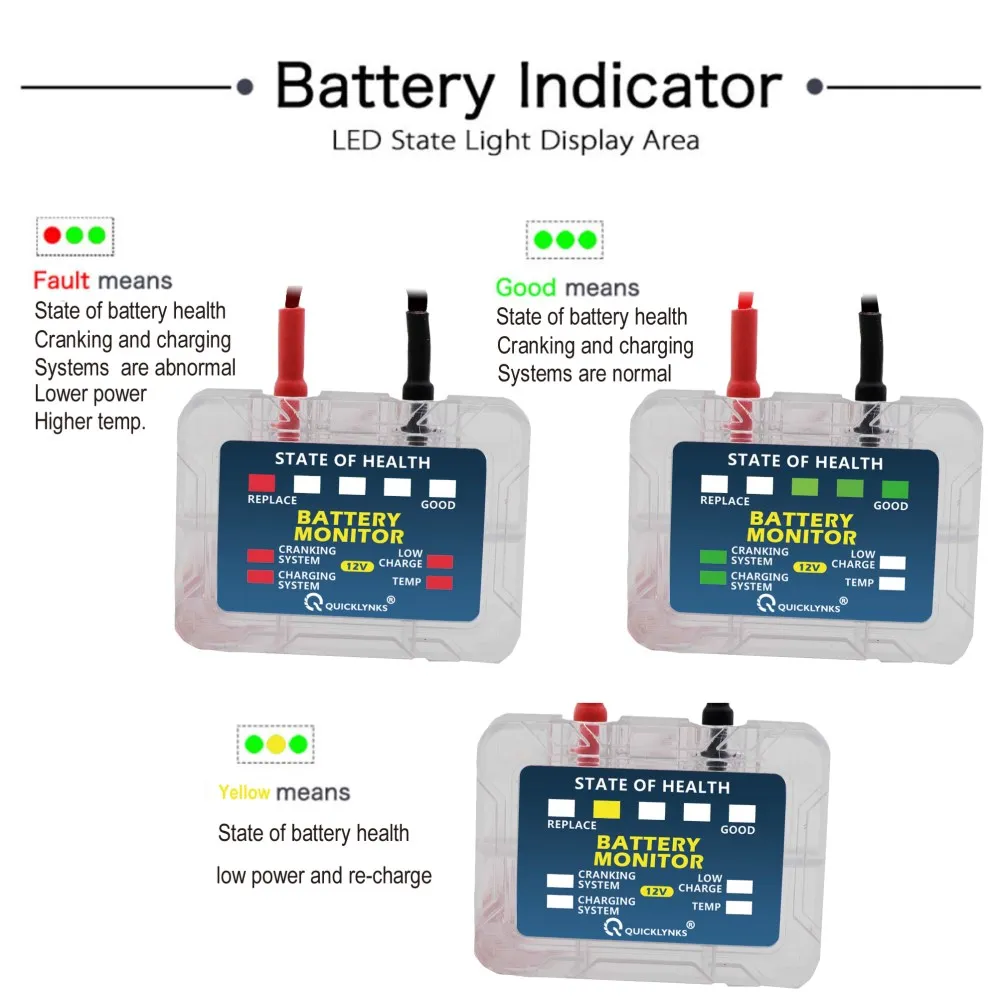 Battery Indicator
LED State Light Display Area

Fault means
State of battery health
Cranking and charging
Systems are abnormal
Lower power
Higher temp.

STATE OF HEALTH
REPLACE GOOD
BATTERY MONITOR
CRANKING SYSTEM
CHARGING SYSTEM
12V
LOW CHARGE
TEMP
QUICKLYNKS®

Good means
State of battery health
Cranking and charging
Systems are normal

STATE OF HEALTH
REPLACE GOOD
BATTERY MONITOR
CRANKING SYSTEM
CHARGING SYSTEM
12V
LOW CHARGE
TEMP
QUICKLYNKS®

Yellow means
State of battery health
low power and re-charge

STATE OF HEALTH
REPLACE GOOD
BATTERY MONITOR
CRANKING SYSTEM
CHARGING SYSTEM
12V
LOW CHARGE
TEMP
QUICKLYNKS®