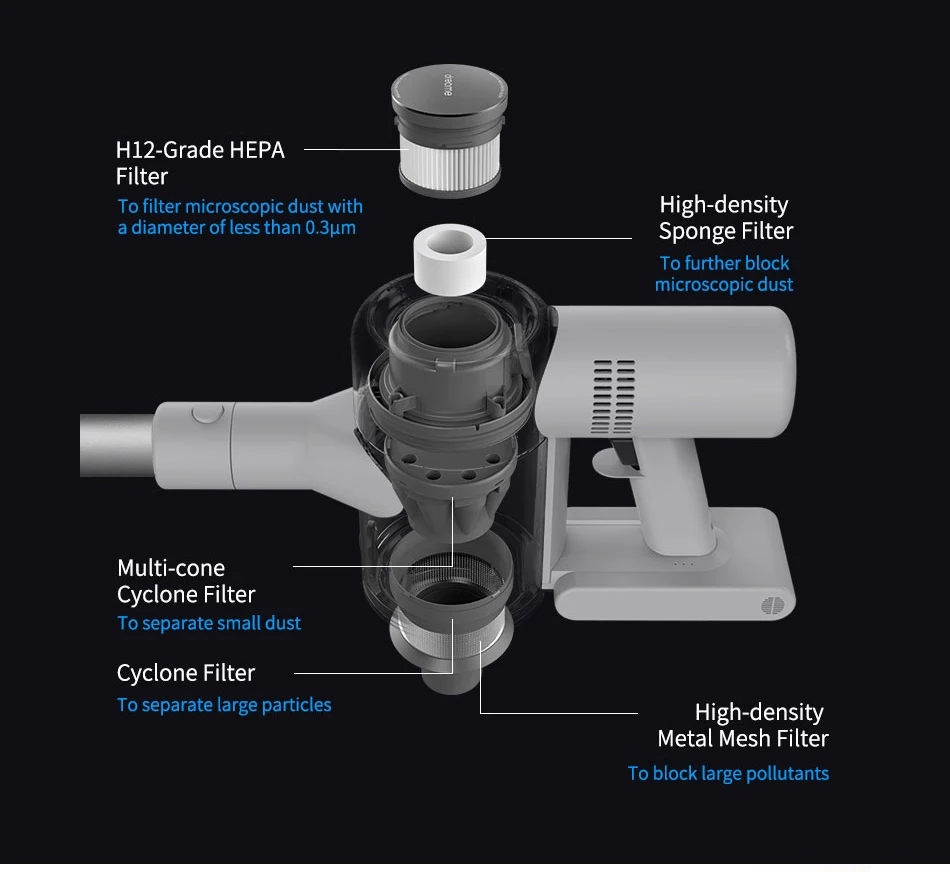 dreame

H12-Grade HEPA Filter
To filter microscopic dust with a diameter of less than 0.3μm

High-density Sponge Filter
To further block microscopic dust

Multi-cone Cyclone Filter
To separate small dust

Cyclone Filter
To separate large particles

High-density Metal Mesh Filter
To block large pollutants