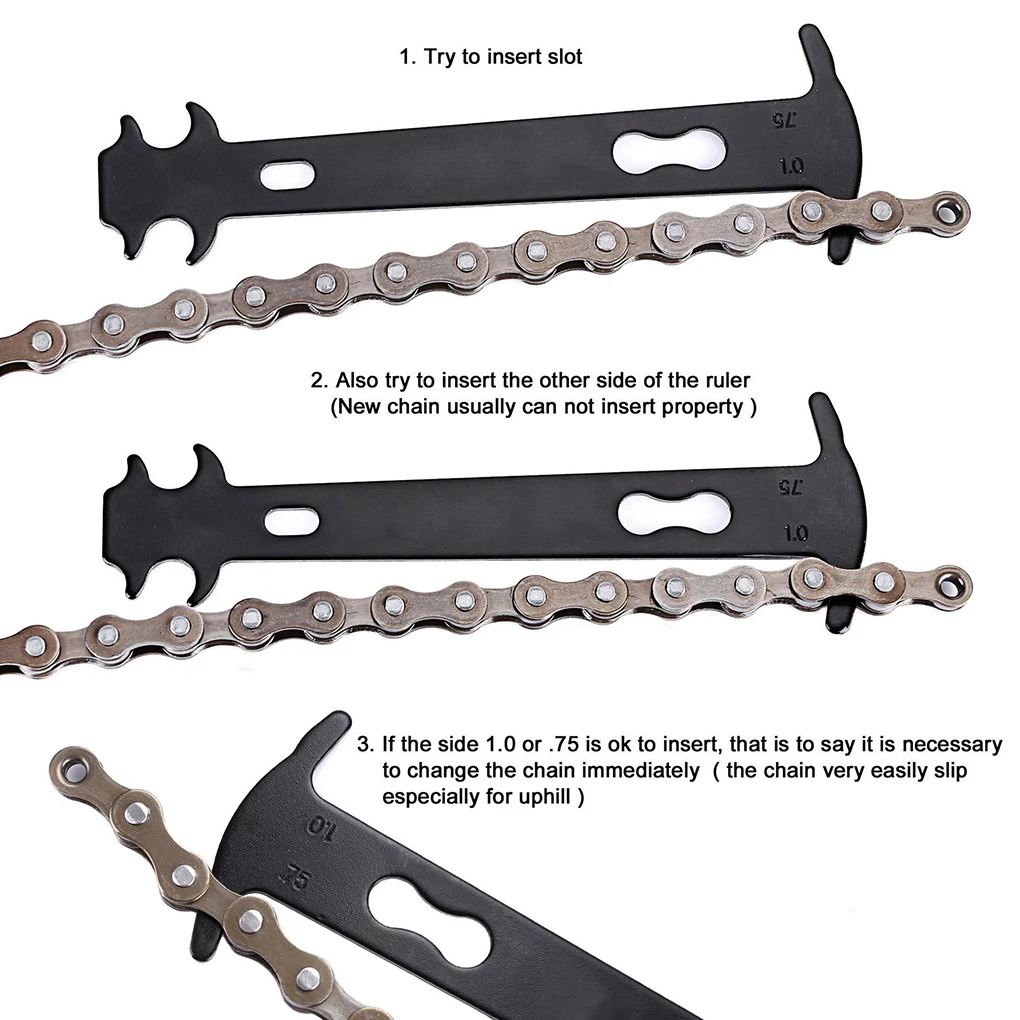 1. Try to insert slot

.75

1.0

2. Also try to insert the other side of the ruler
(New chain usually can not insert property )

.75

1.0

3. If the side 1.0 or .75 is ok to insert, that is to say it is necessary to change the chain immediately ( the chain very easily slip especially for uphill )

1.0

.75