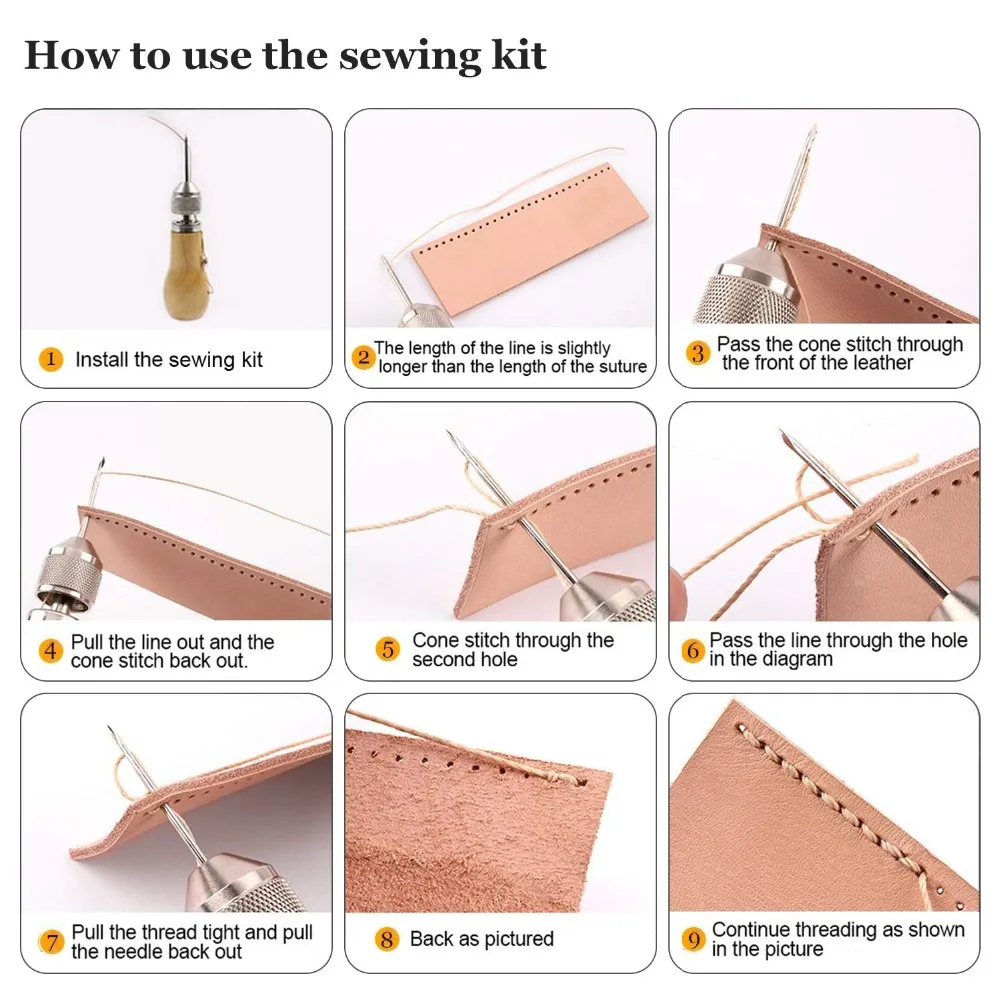 How to use the sewing kit

1 Install the sewing kit

2 The length of the line is slightly longer than the length of the suture

3 Pass the cone stitch through the front of the leather

4 Pull the line out and the cone stitch back out.

5 Cone stitch through the second hole

6 Pass the line through the hole in the diagram

7 Pull the thread tight and pull the needle back out

8 Back as pictured

9 Continue threading as shown in the picture