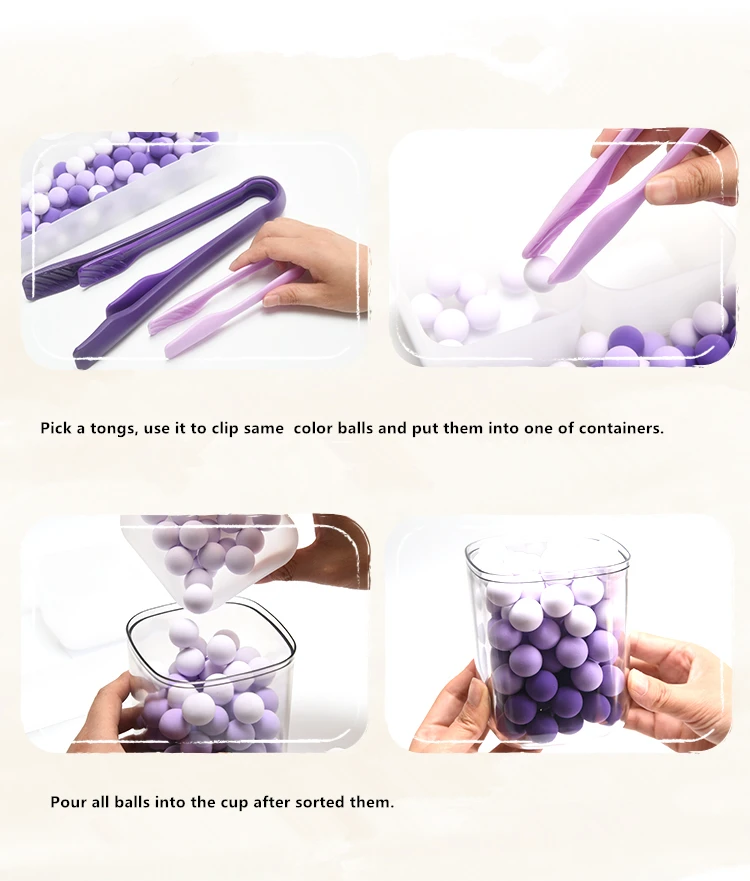 Pick a tongs, use it to clip same  color balls and put them into one of containers.

Pour all balls into the cup after sorted them.