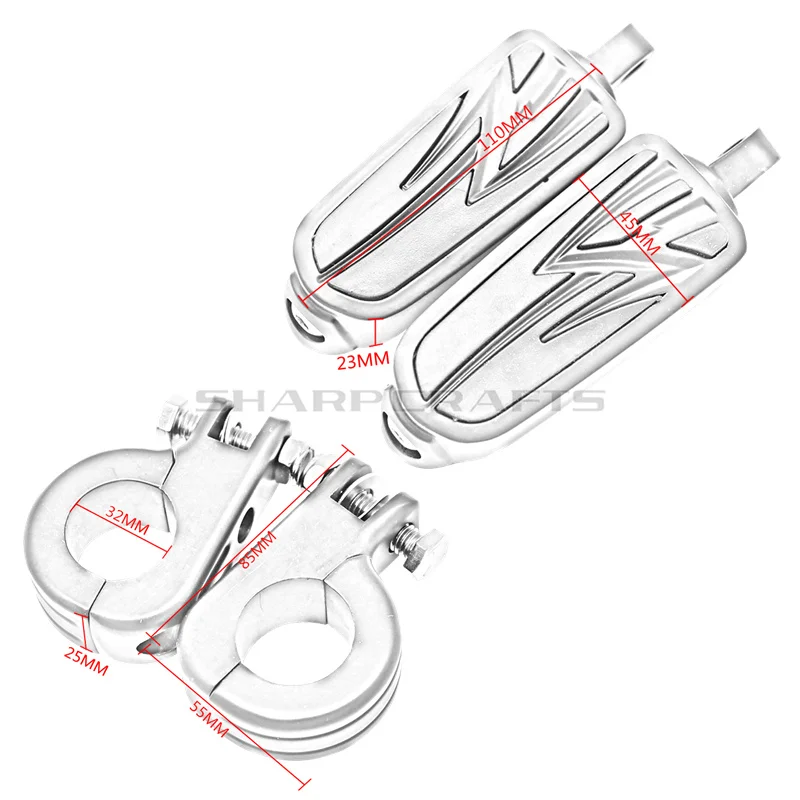 110MM
45MM
23MM
SHARPCRAFTS
32MM
85MM
25MM
55MM