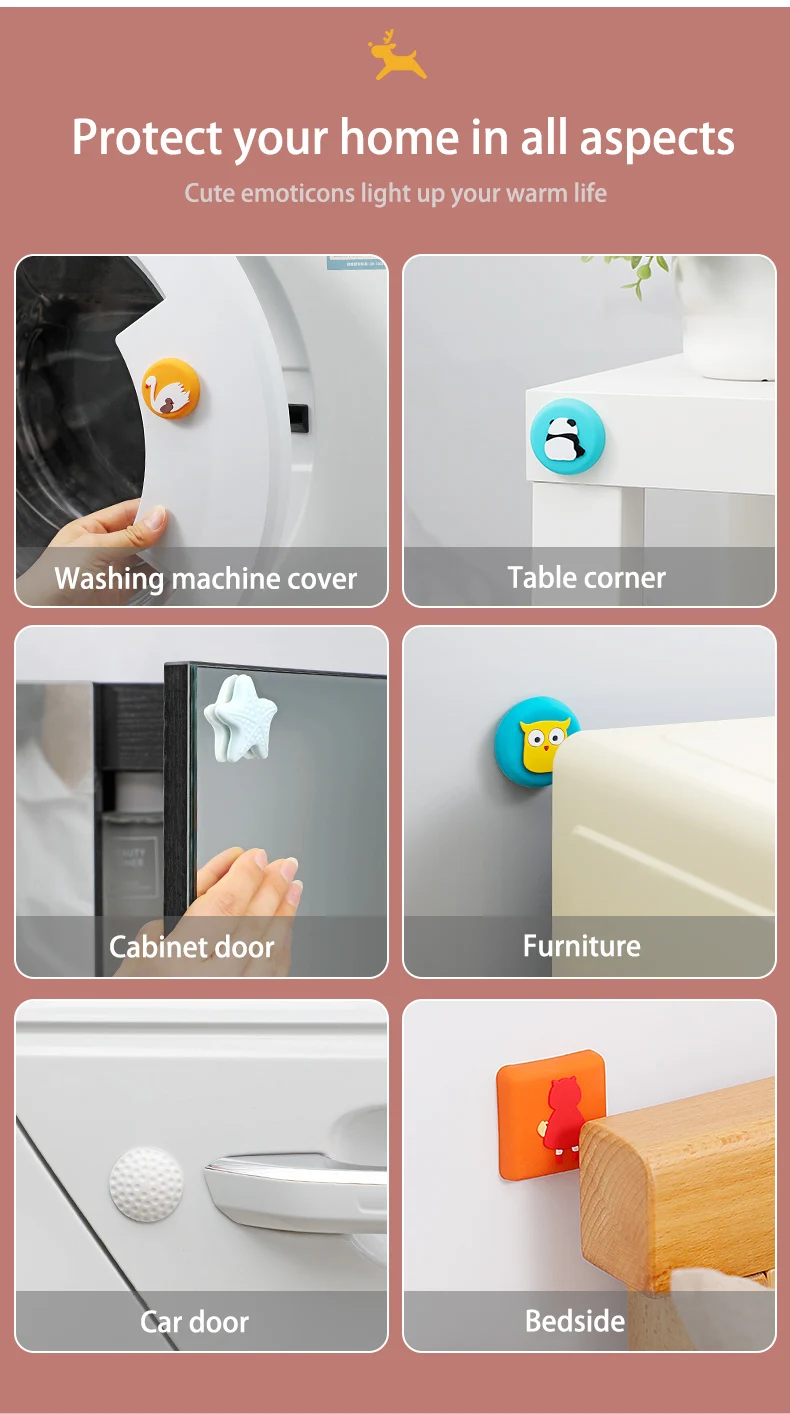 Protect your home in all aspects

Cute emoticons light up your warm life

Washing machine cover

Table corner

Cabinet door

Furniture

Car door

Bedside