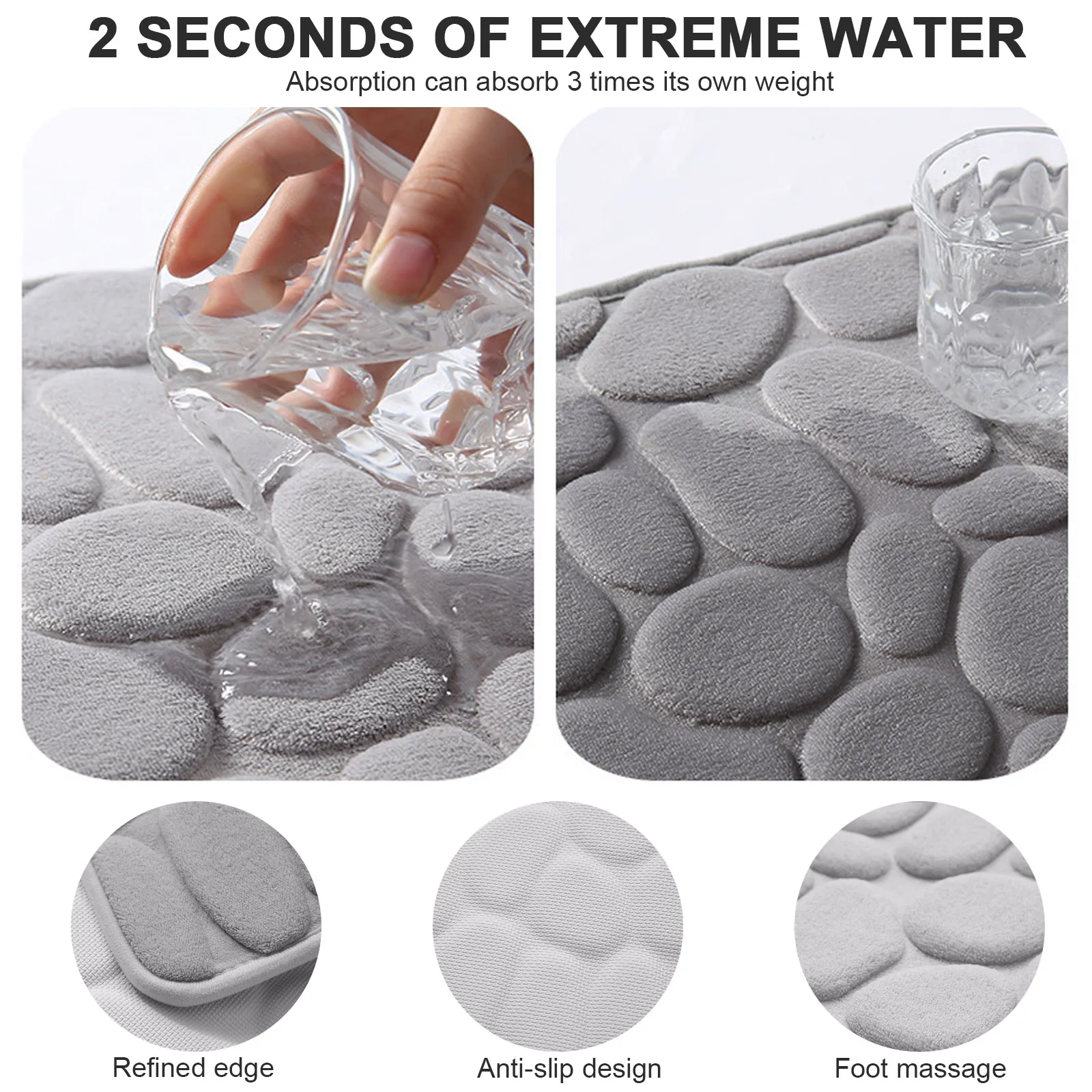 2 SECONDS OF EXTREME WATER
Absorption can absorb 3 times its own weight

Refined edge

Anti-slip design

Foot massage