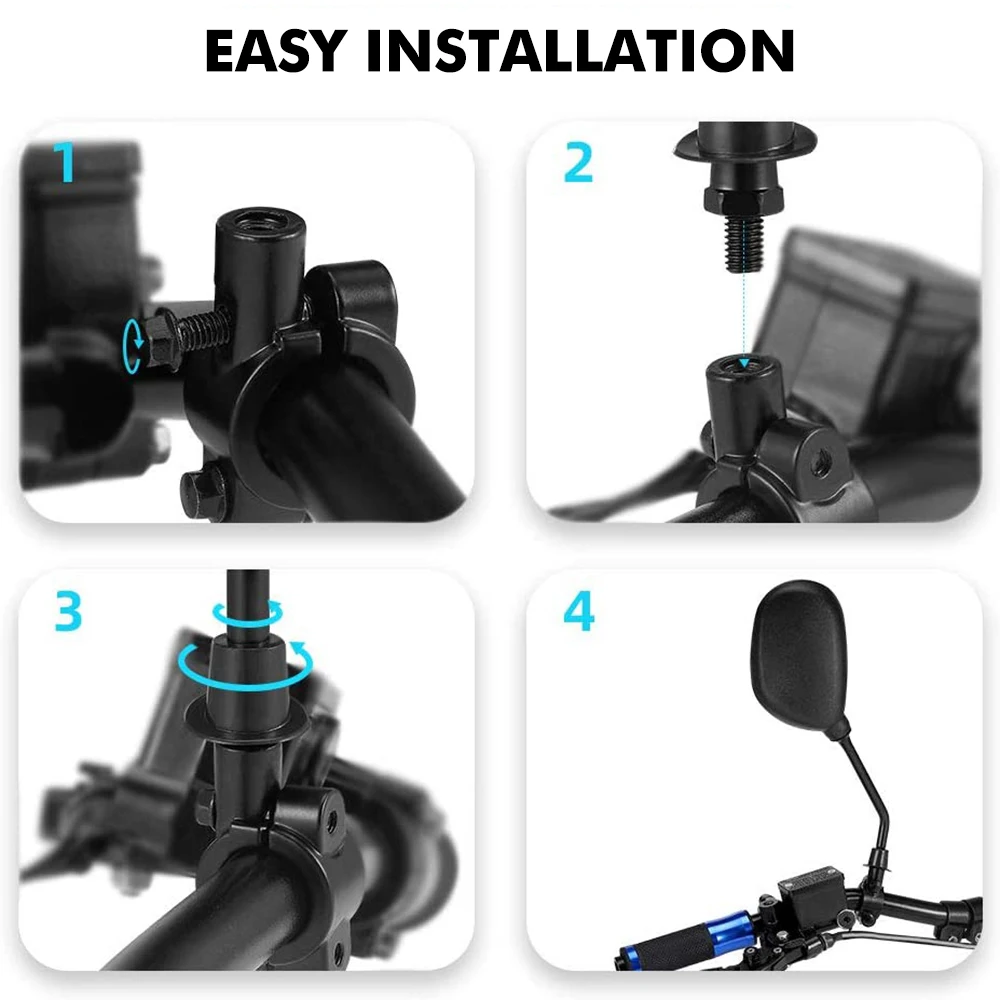 EASY INSTALLATION

1

2

3

4