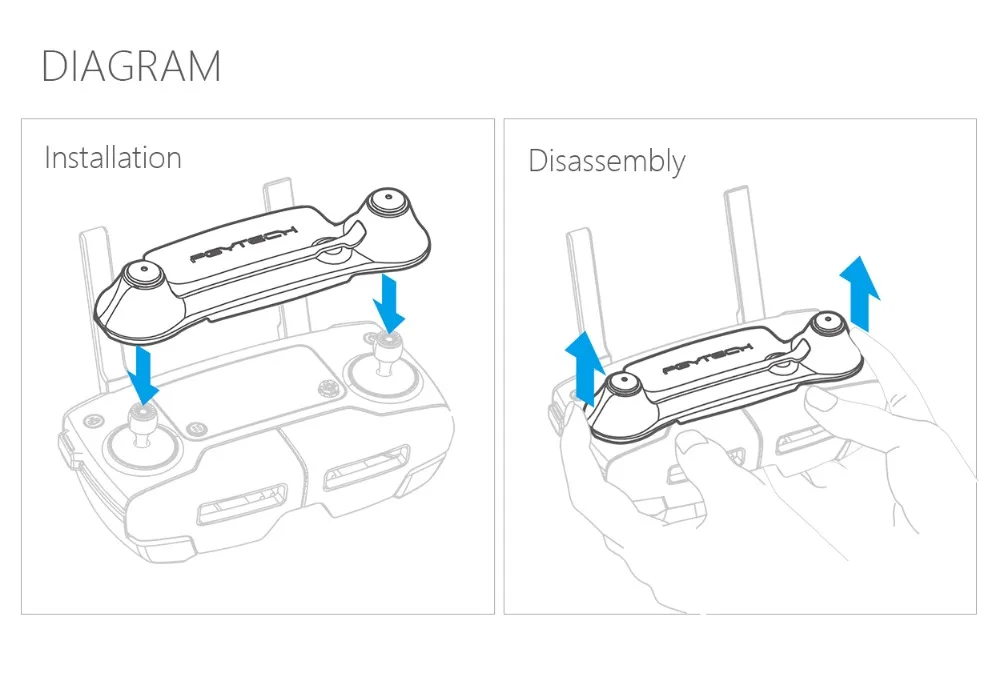 DIAGRAM

Installation

PGYTECH

Disassembly

PGYTECH