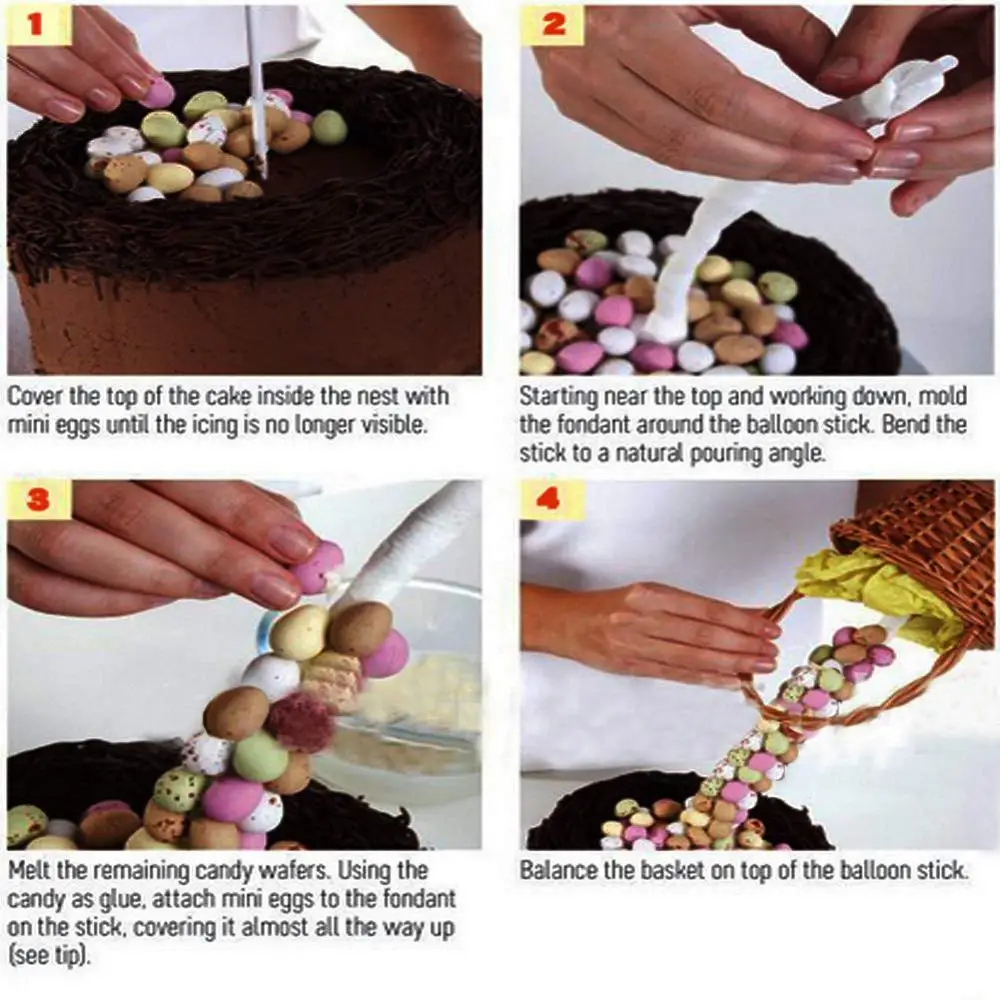 1

Cover the top of the cake inside the nest with mini eggs until the icing is no longer visible.

2

Starting near the top and working down, mold the fondant around the balloon stick. Bend the stick to a natural pouring angle.

3

Melt the remaining candy wafers. Using the candy as glue, attach mini eggs to the fondant on the stick, covering it almost all the way up (see tip).

4

Balance the basket on top of the balloon stick.