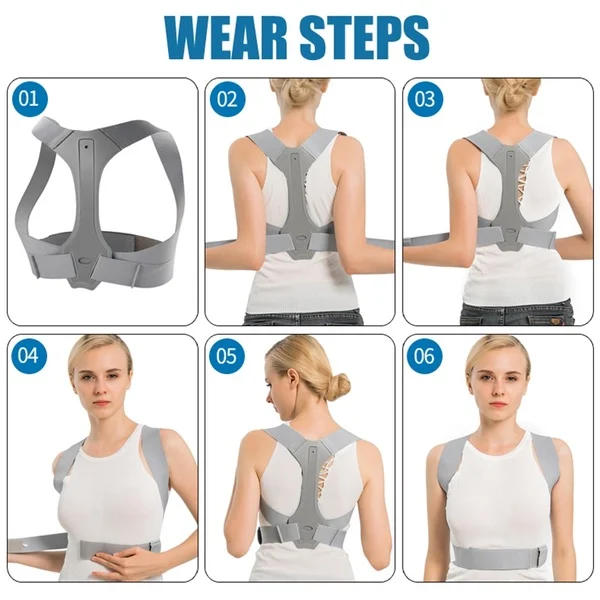 WEAR STEPS

01

02

03

04

05

06