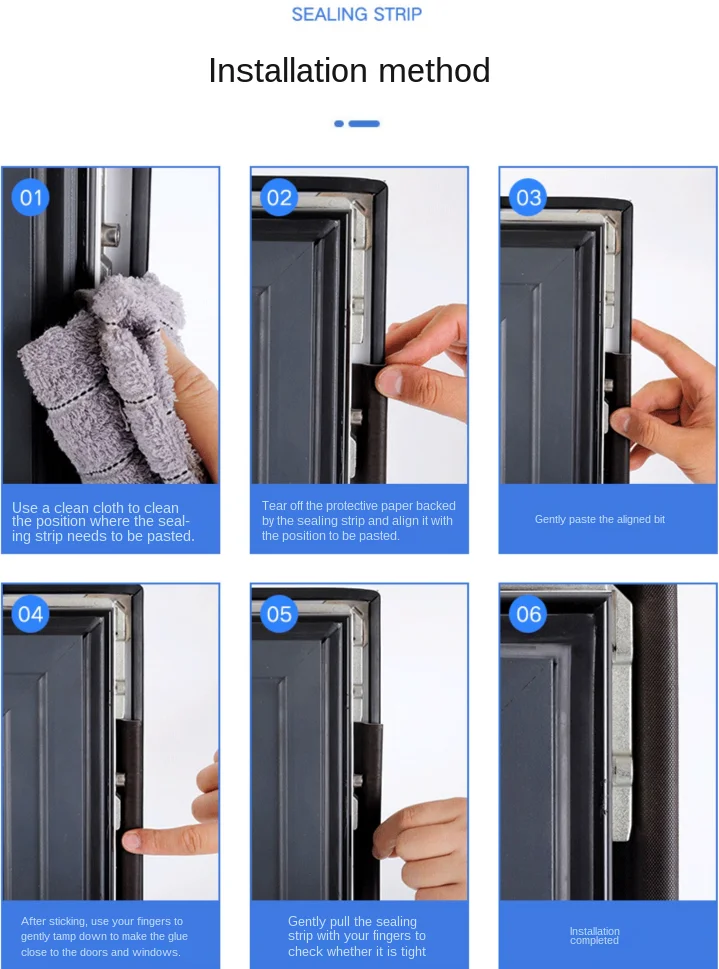 SEALING STRIP

Installation method

01

Use a clean cloth to clean the position where the sealing strip needs to be pasted.

02

Tear off the protective paper backed by the sealing strip and align it with the position to be pasted.

03

Gently paste the aligned bit

04

After sticking, use your fingers to gently tamp down to make the glue close to the doors and windows.

05

Gently pull the sealing strip with your fingers to check whether it is tight

06

Installation completed