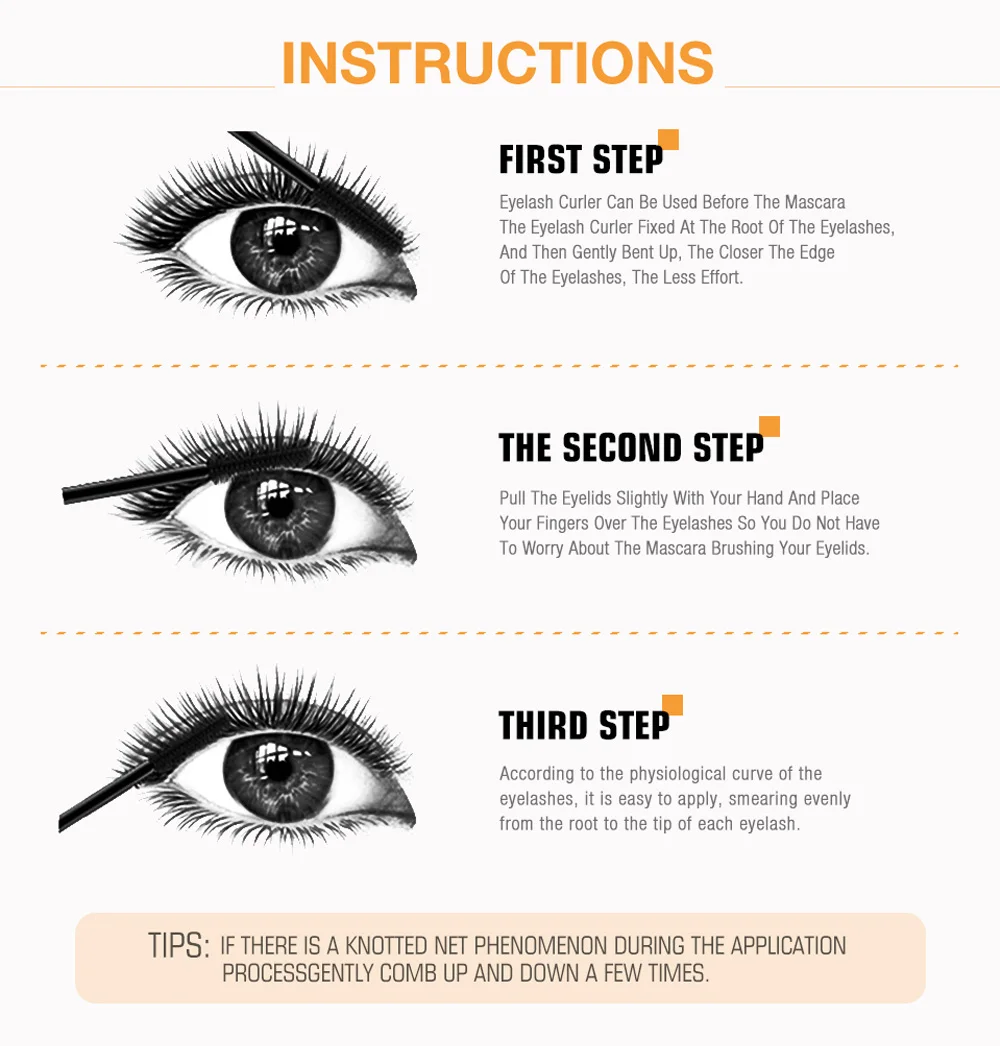 INSTRUCTIONS

FIRST STEP

Eyelash Curler Can Be Used Before The Mascara The Eyelash Curler Fixed At The Root Of The Eyelashes, And Then Gently Bent Up, The Closer The Edge Of The Eyelashes, The Less Effort.

THE SECOND STEP

Pull The Eyelids Slightly With Your Hand And Place Your Fingers Over The Eyelashes So You Do Not Have To Worry About The Mascara Brushing Your Eyelids.

THIRD STEP

According to the physiological curve of the eyelashes, it is easy to apply, smearing evenly from the root to the tip of each eyelash.

TIPS: IF THERE IS A KNOTTED NET PHENOMENON DURING THE APPLICATION PROCESSGENTLY COMB UP AND DOWN A FEW TIMES.