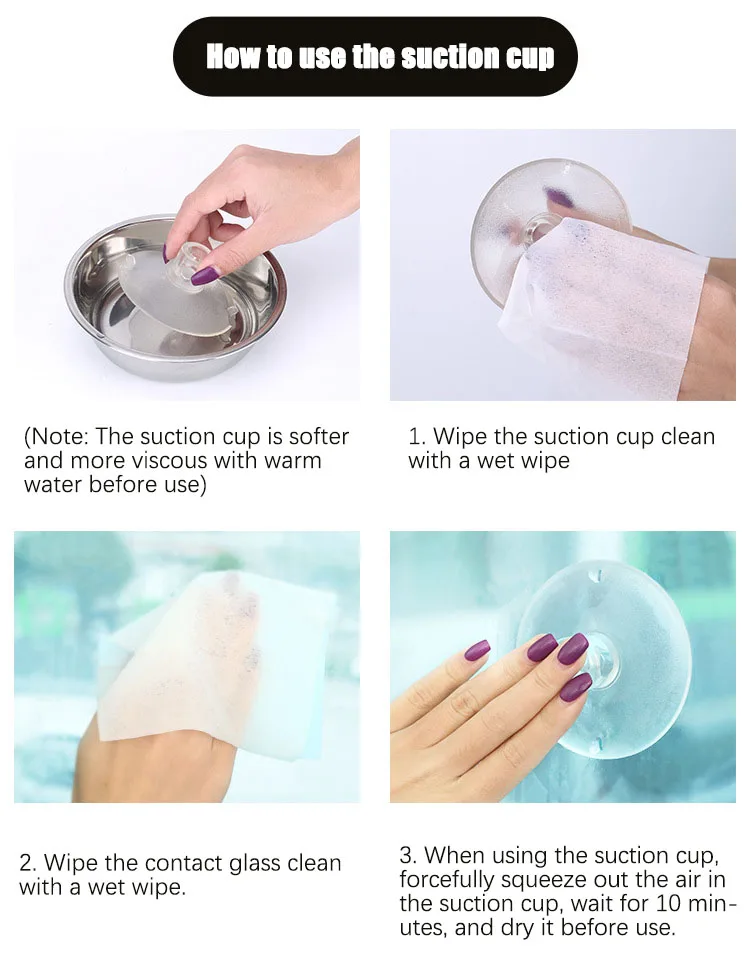 How to use the suction cup

(Note: The suction cup is softer and more viscous with warm water before use)

1. Wipe the suction cup clean with a wet wipe

2. Wipe the contact glass clean with a wet wipe.

3. When using the suction cup, forcefully squeeze out the air in the suction cup, wait for 10 minutes, and dry it before use.