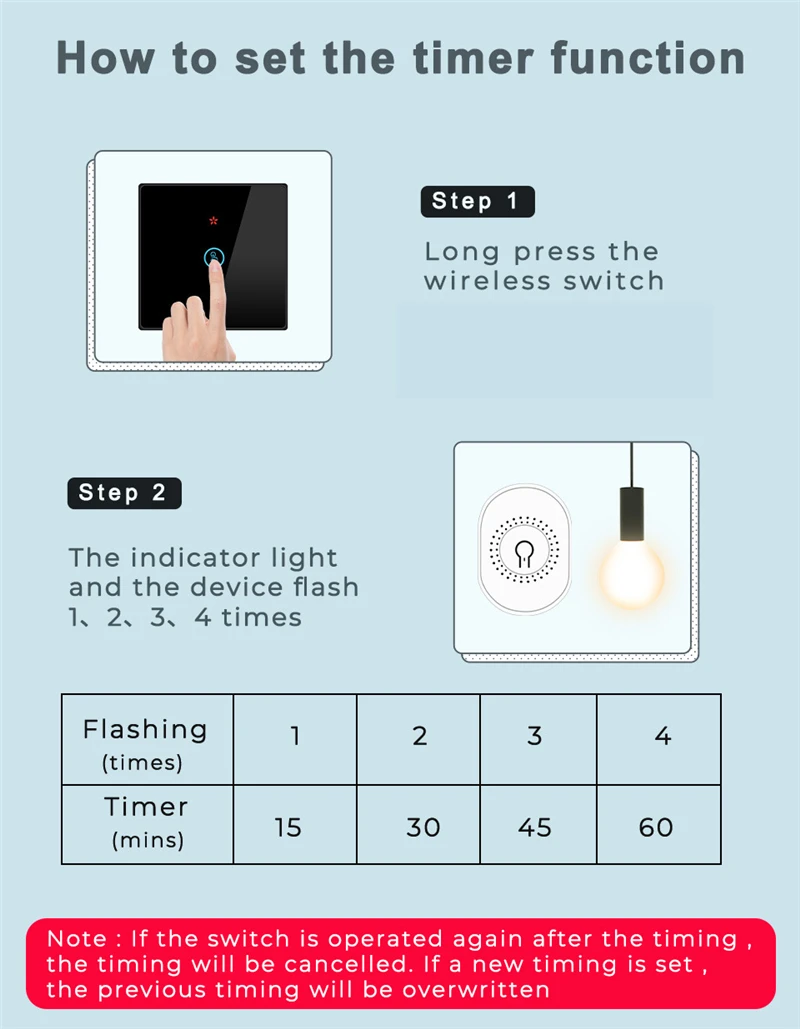 How to set the timer function

Step 1

Long press the wireless switch

Step 2

The indicator light and the device flash 1、2、3、4 times

| Flashing (times) | 1 | 2 | 3 | 4 |
|---|---|---|---|---|
| Timer (mins) | 15 | 30 | 45 | 60 |

Note : If the switch is operated again after the timing , the timing will be cancelled. If a new timing is set , the previous timing will be overwritten