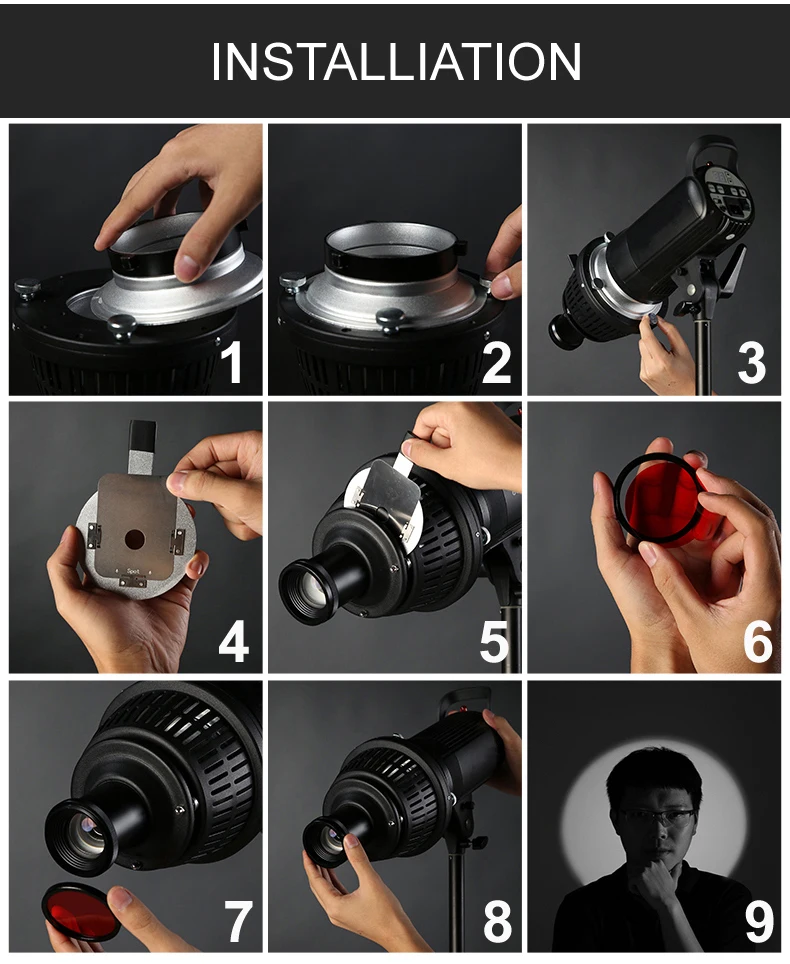 INSTALLIATION

1

2

3

Spot

4

5

6

7

8

9