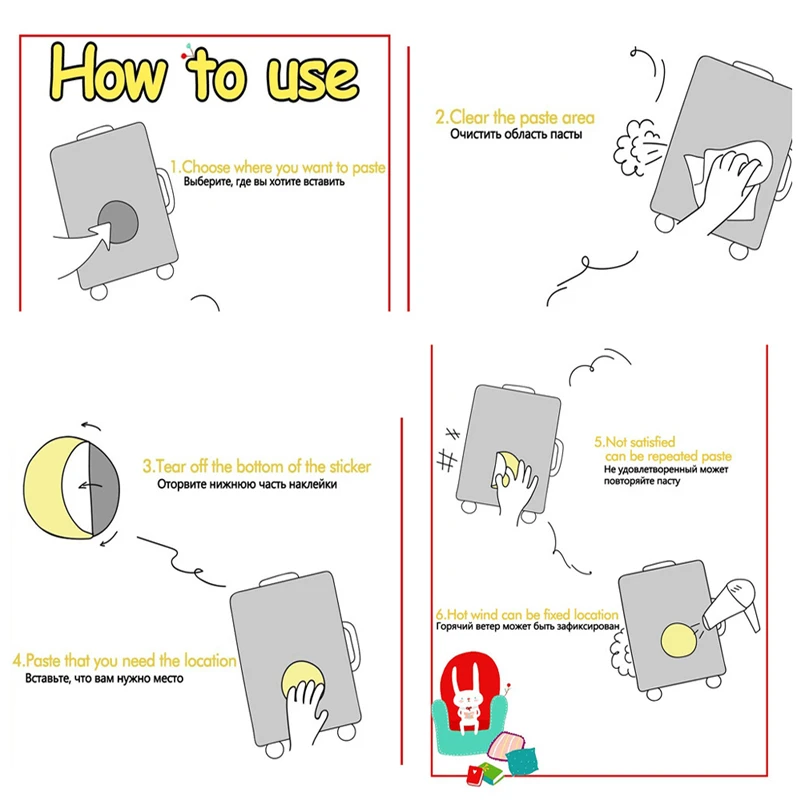 How to use

1.Choose where you want to paste
Выберите, где вы хотите вставить

2.Clear the paste area
Очистить область пасты

3.Tear off the bottom of the sticker
Оторвите нижнюю часть наклейки

4.Paste that you need the location
Вставьте, что вам нужно место

5.Not satisfied
can be repeated paste
Не удовлетворенный может
повторяйте пасту

6.Hot wind can be fixed location
Горячий ветер может быть зафиксирован