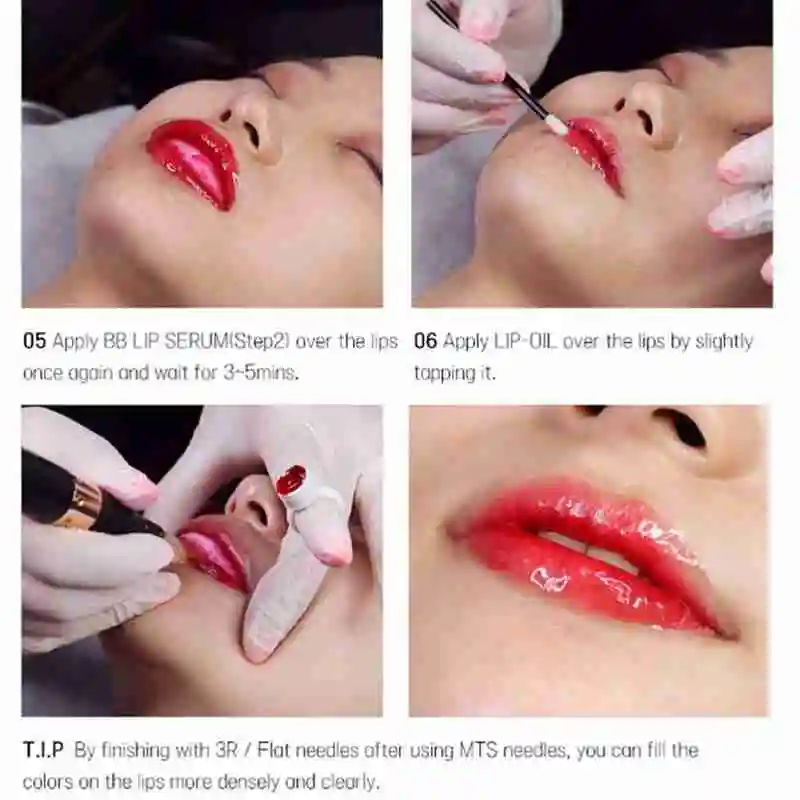 05 Apply BB LIP SERUM(Step2) over the lips once again and wait for 3~5mins.

06 Apply LIP-OIL over the lips by slightly tapping it.

T.I.P By finishing with 3R / Flat needles after using MTS needles, you can fill the colors on the lips more densely and clearly.