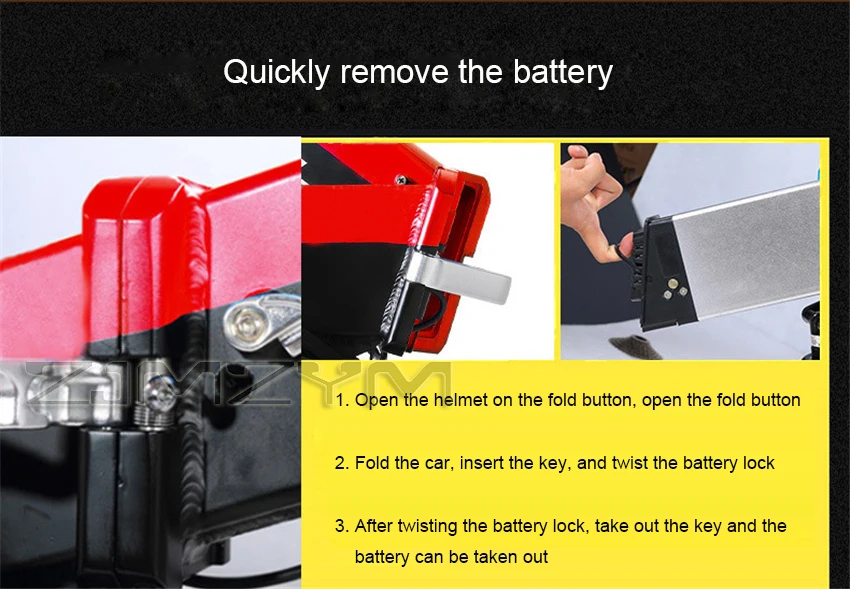 Quickly remove the battery

ZIMZYM

1. Open the helmet on the fold button, open the fold button

2. Fold the car, insert the key, and twist the battery lock

3. After twisting the battery lock, take out the key and the battery can be taken out