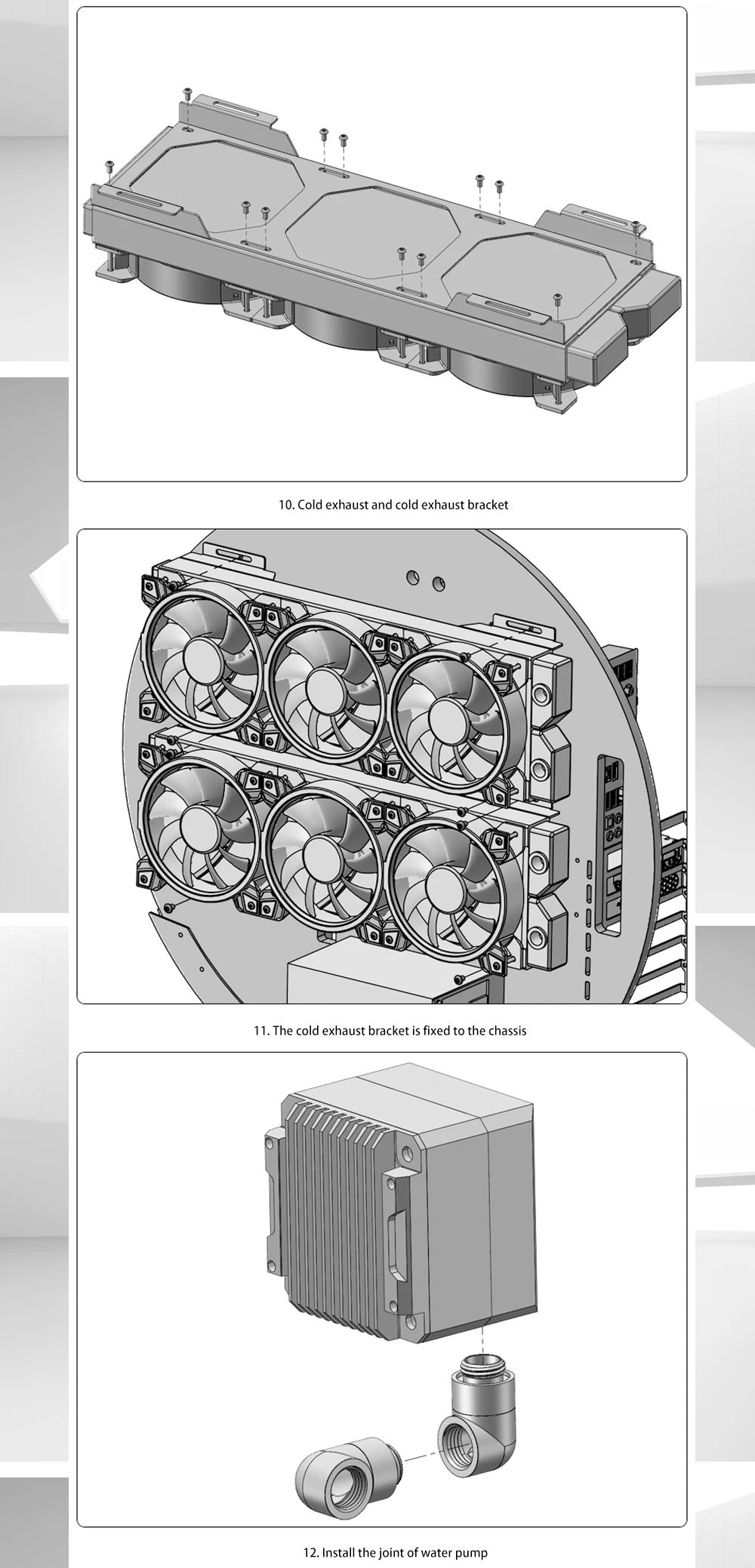 10. Cold exhaust and cold exhaust bracket

11. The cold exhaust bracket is fixed to the chassis

12. Install the joint of water pump