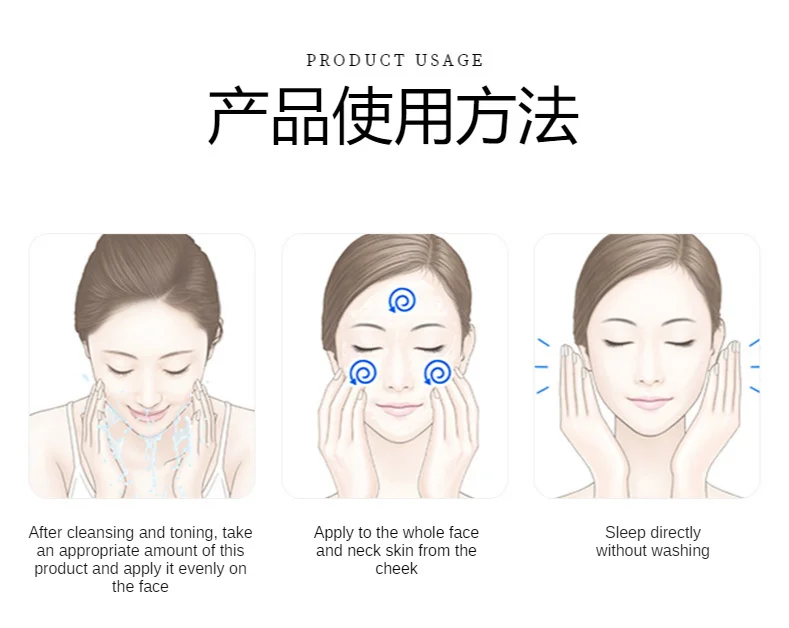 PRODUCT USAGE

产品使用方法

After cleansing and toning, take an appropriate amount of this product and apply it evenly on the face

Apply to the whole face and neck skin from the cheek

Sleep directly without washing