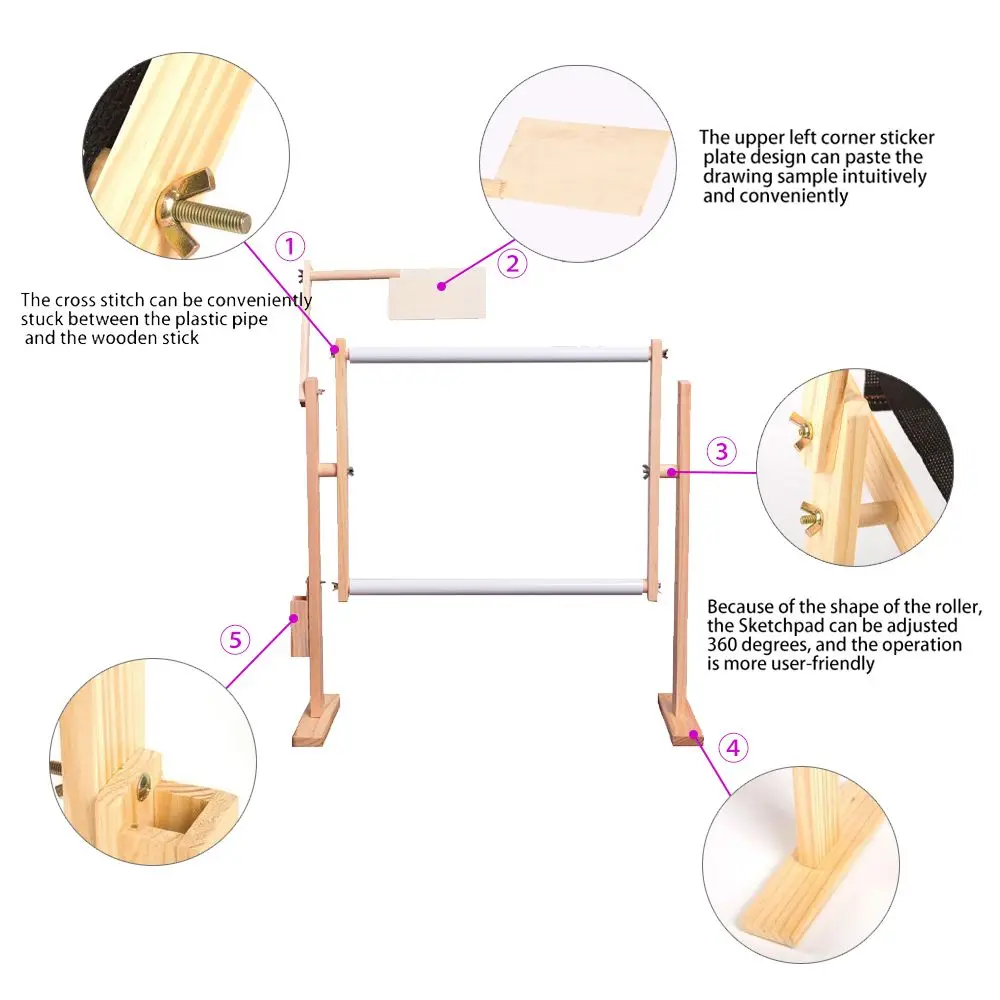 The upper left corner sticker plate design can paste the drawing sample intuitively and conveniently

1

2

The cross stitch can be conveniently stuck between the plastic pipe and the wooden stick

3

Because of the shape of the roller, the Sketchpad can be adjusted 360 degrees, and the operation is more user-friendly

5

4