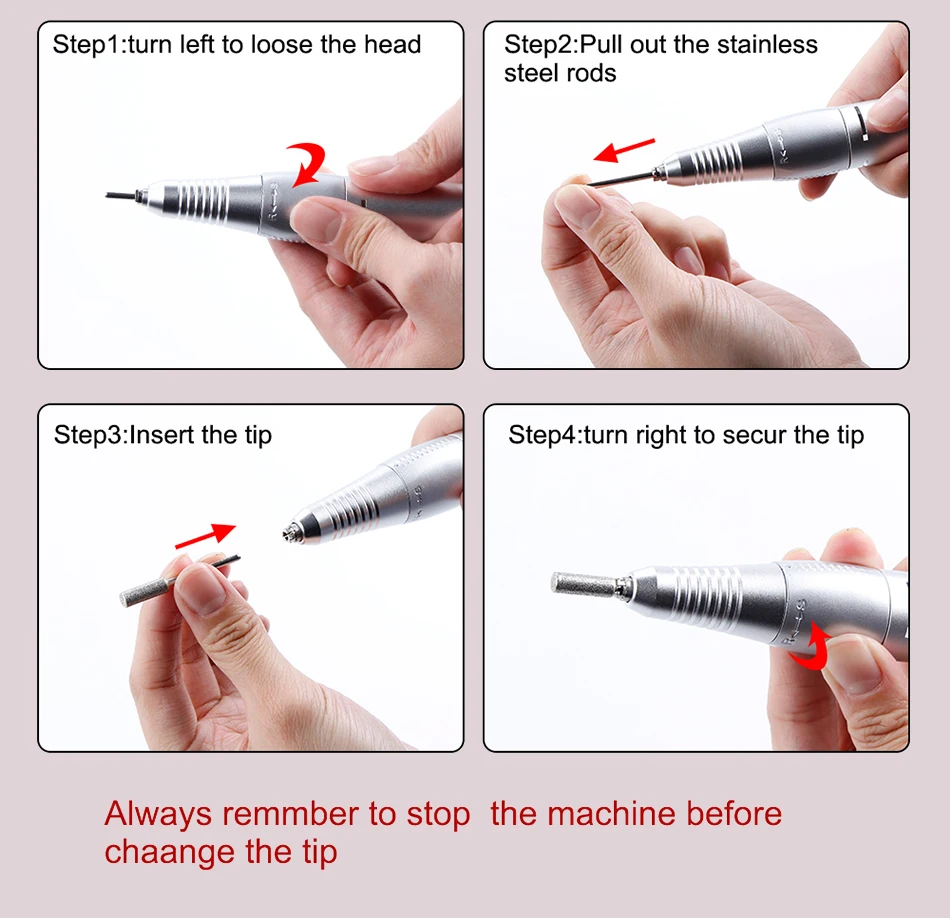 Step1:turn left to loose the head

Step2:Pull out the stainless steel rods

Step3:Insert the tip

Step4:turn right to secur the tip

Always remmber to stop the machine before chaange the tip