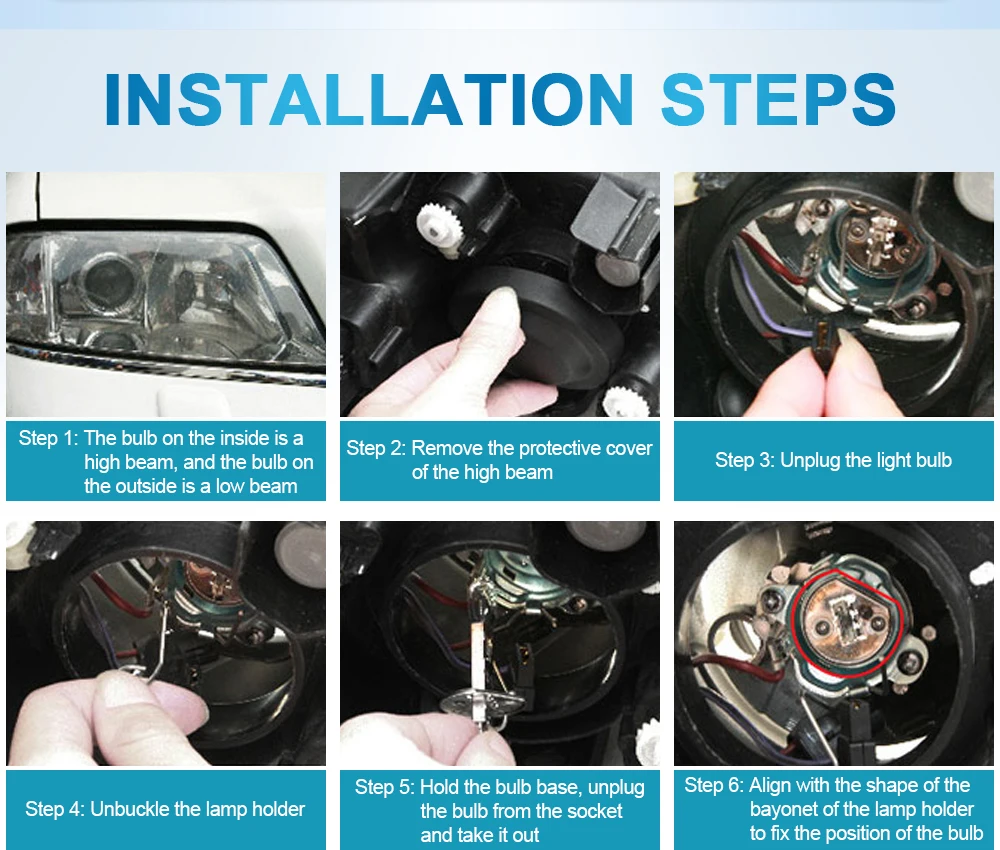 INSTALLATION STEPS

Step 1: The bulb on the inside is a high beam, and the bulb on the outside is a low beam

Step 2: Remove the protective cover of the high beam

Step 3: Unplug the light bulb

Step 4: Unbuckle the lamp holder

Step 5: Hold the bulb base, unplug the bulb from the socket and take it out

Step 6: Align with the shape of the bayonet of the lamp holder to fix the position of the bulb