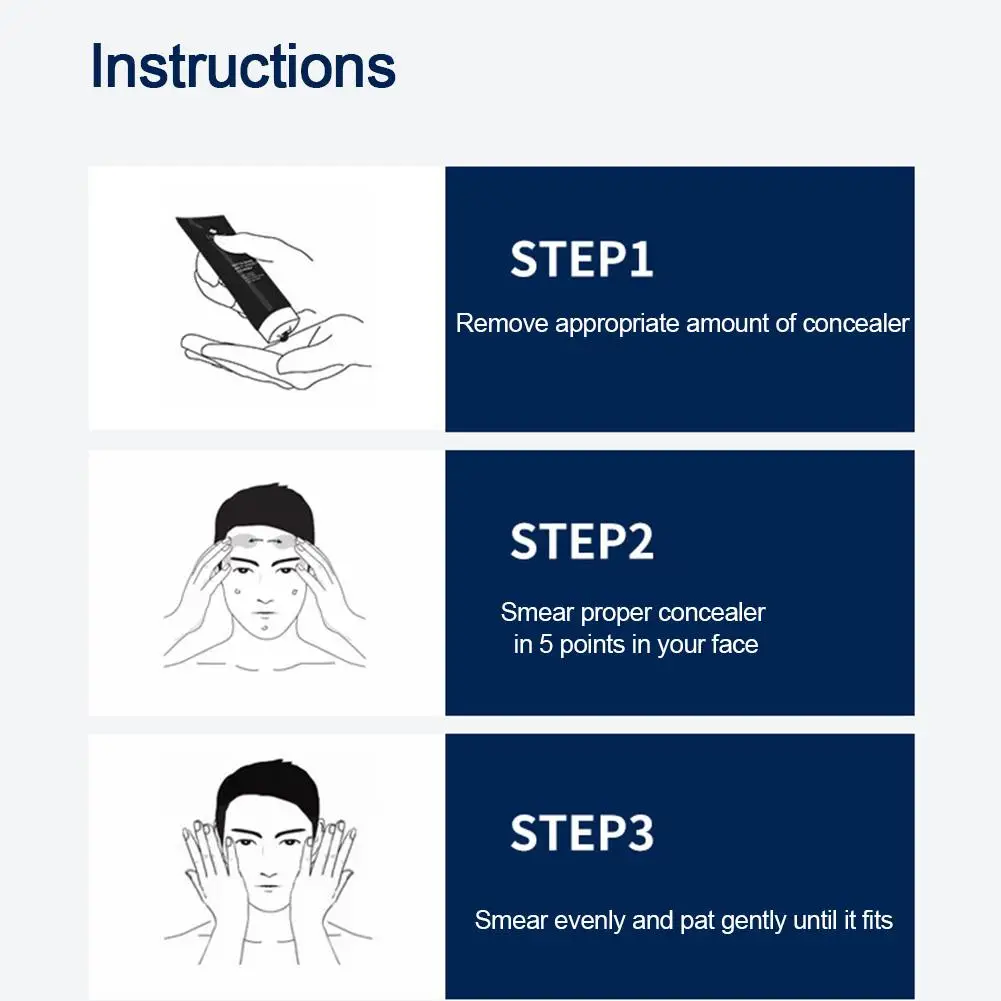 Instructions

STEP1

Remove appropriate amount of concealer

STEP2

Smear proper concealer in 5 points in your face

STEP3

Smear evenly and pat gently until it fits