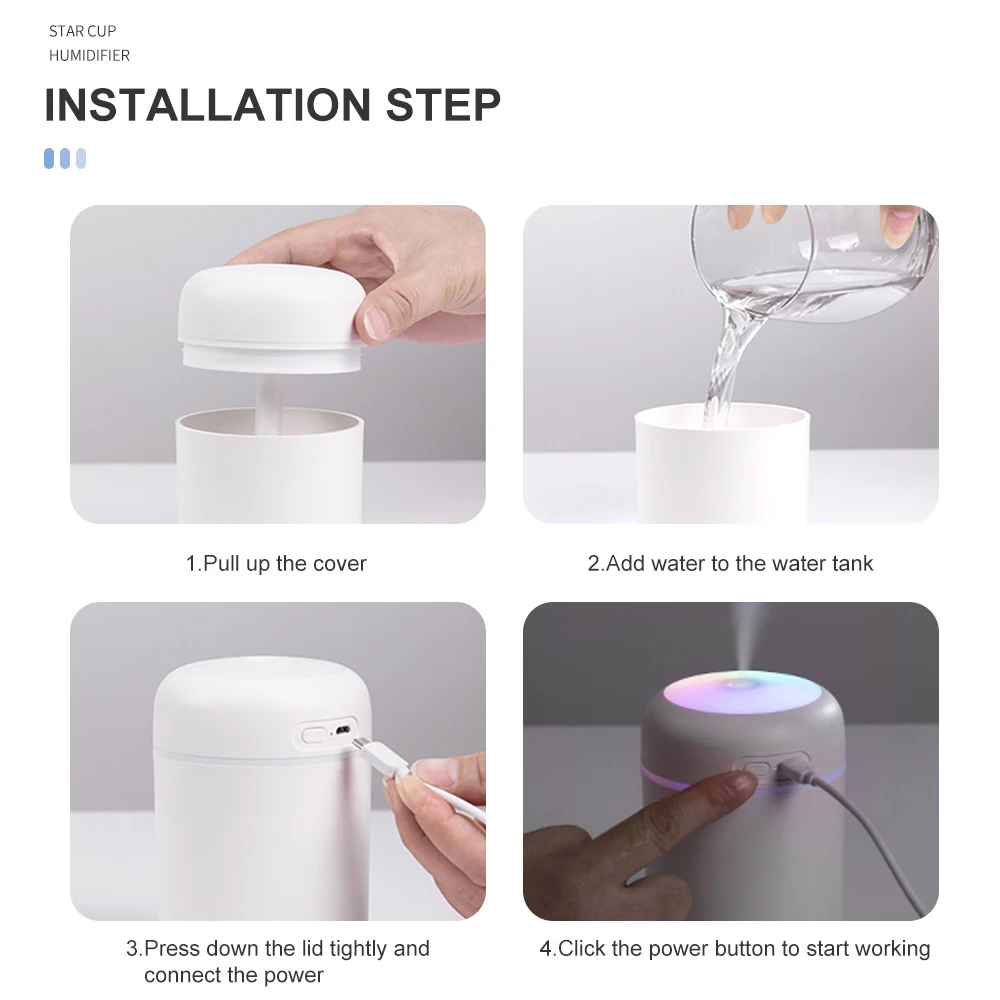 STAR CUP
HUMIDIFIER

INSTALLATION STEP

1.Pull up the cover

2.Add water to the water tank

3.Press down the lid tightly and connect the power

4.Click the power button to start working