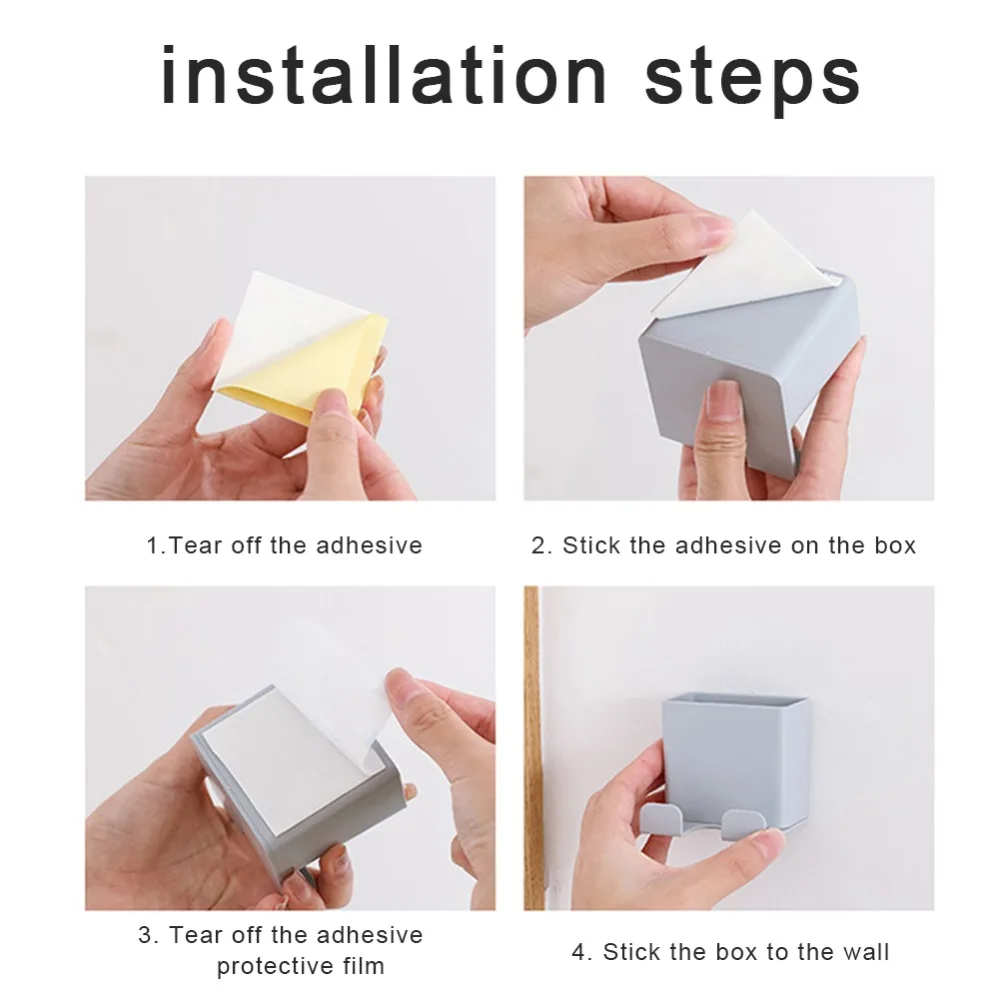 installation steps

1.Tear off the adhesive

2. Stick the adhesive on the box

3. Tear off the adhesive protective film

4. Stick the box to the wall