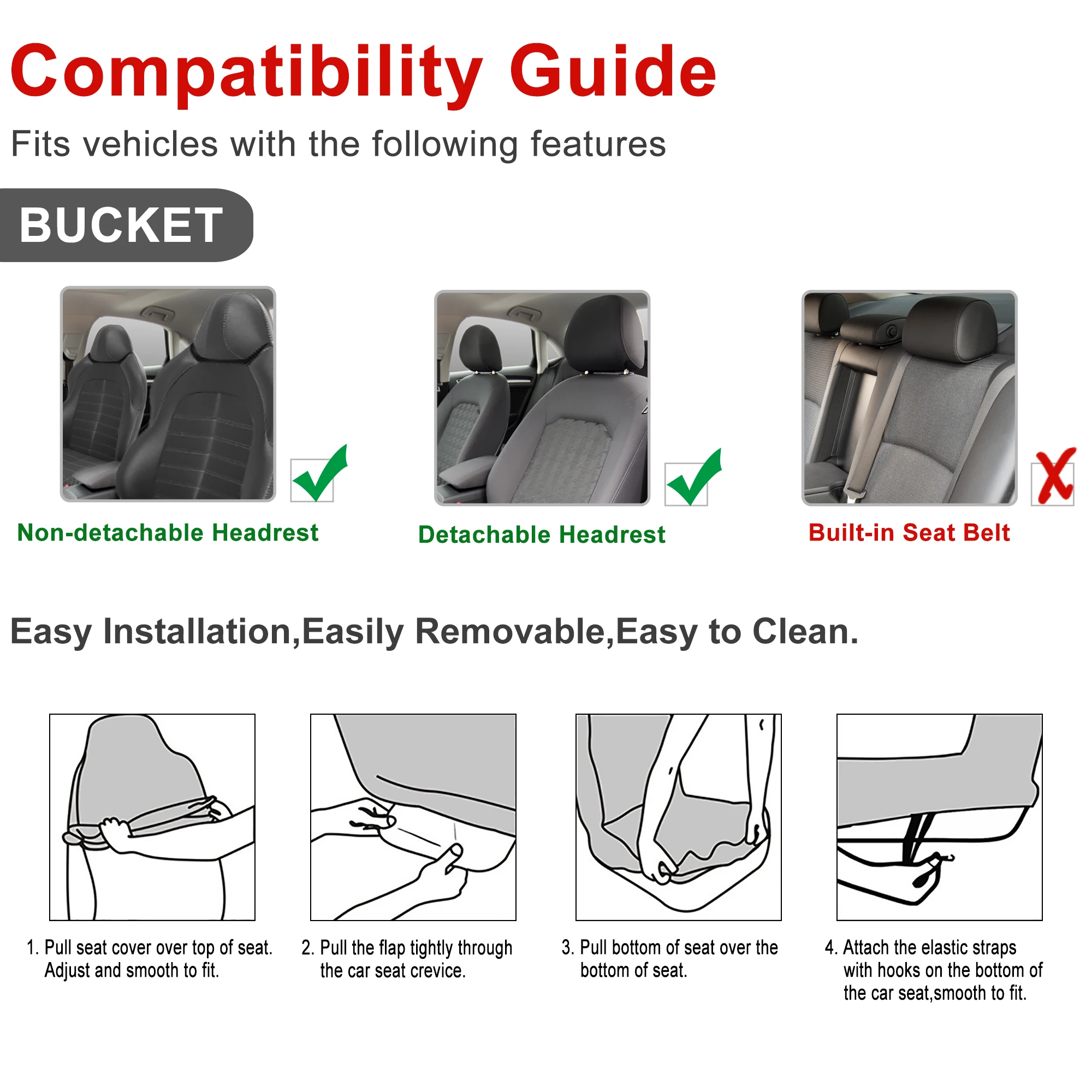 Compatibility Guide

Fits vehicles with the following features

BUCKET

Non-detachable Headrest

Detachable Headrest

Built-in Seat Belt

Easy Installation,Easily Removable,Easy to Clean.

1. Pull seat cover over top of seat. Adjust and smooth to fit.

2. Pull the flap tightly through the car seat crevice.

3. Pull bottom of seat over the bottom of seat.

4. Attach the elastic straps with hooks on the bottom of the car seat,smooth to fit.