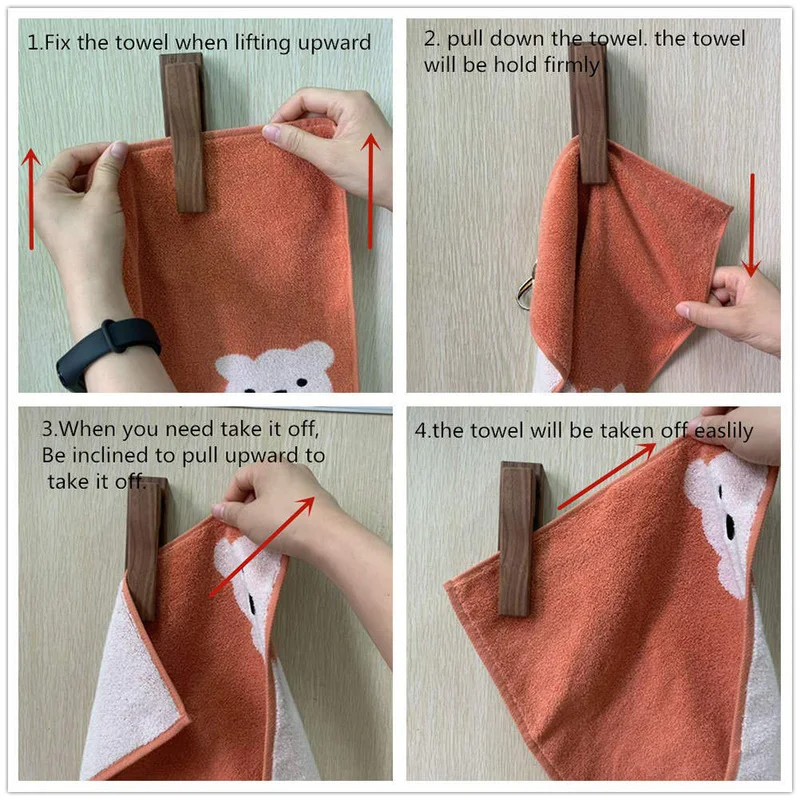 1.Fix the towel when lifting upward

2. pull down the towel. the towel will be hold firmly

3.When you need take it off, Be inclined to pull upward to take it off.

4.the towel will be taken off easlily