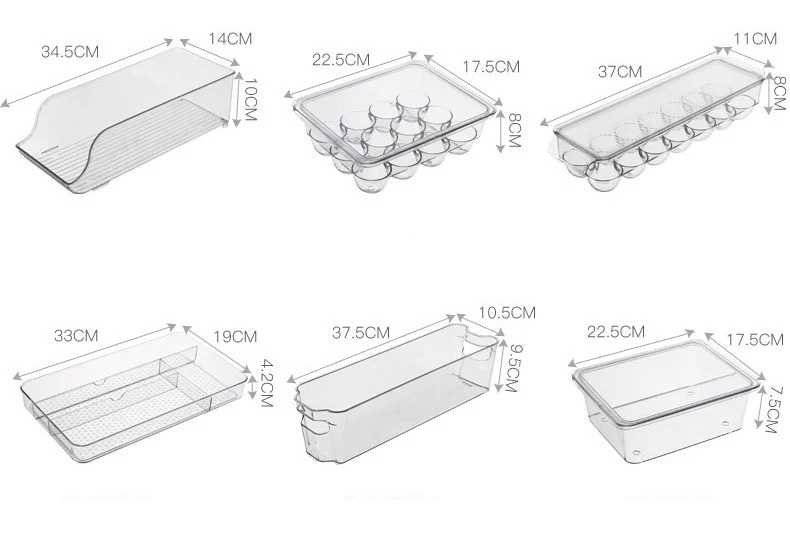 34.5CM
14CM
10CM

22.5CM
17.5CM
8CM

37CM
11CM
8CM

33CM
19CM
4.2CM

37.5CM
10.5CM
9.5CM

22.5CM
17.5CM
7.5CM