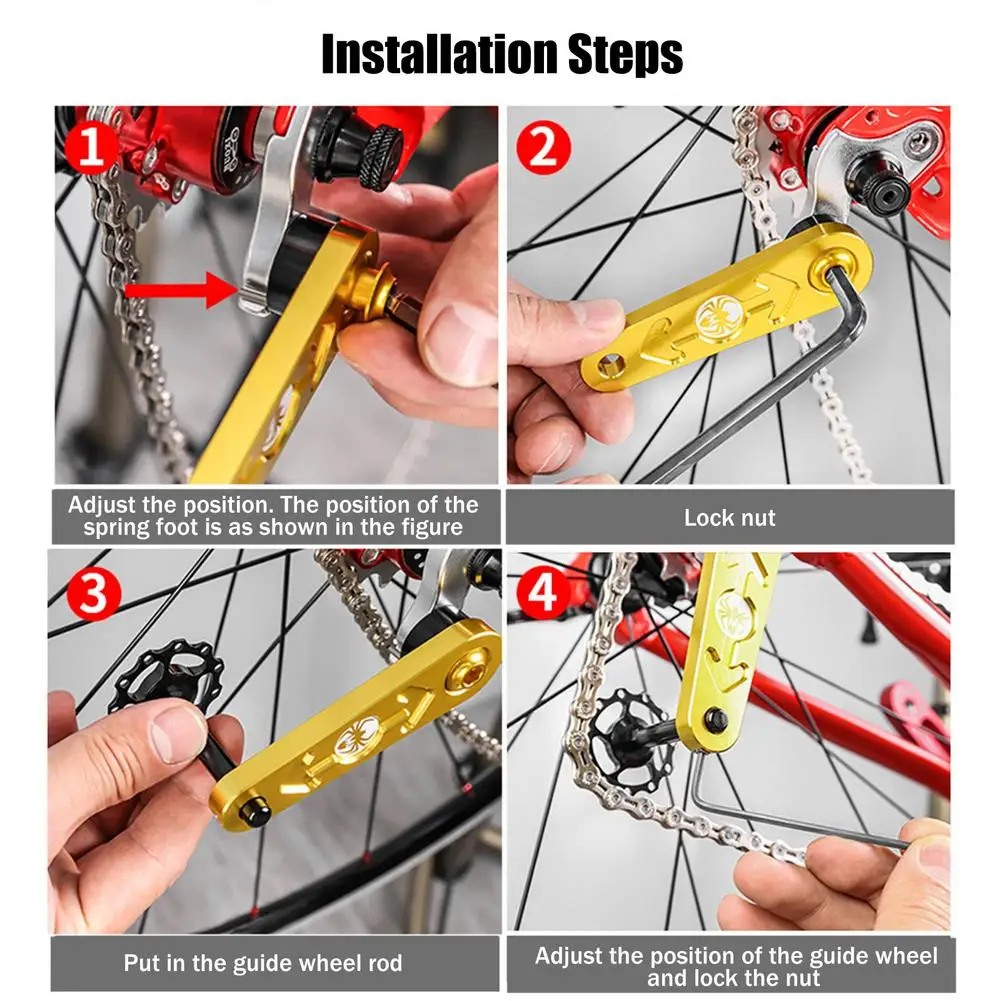 Installation Steps

1

Adjust the position. The position of the spring foot is as shown in the figure

2

Lock nut

3

Put in the guide wheel rod

4

Adjust the position of the guide wheel and lock the nut