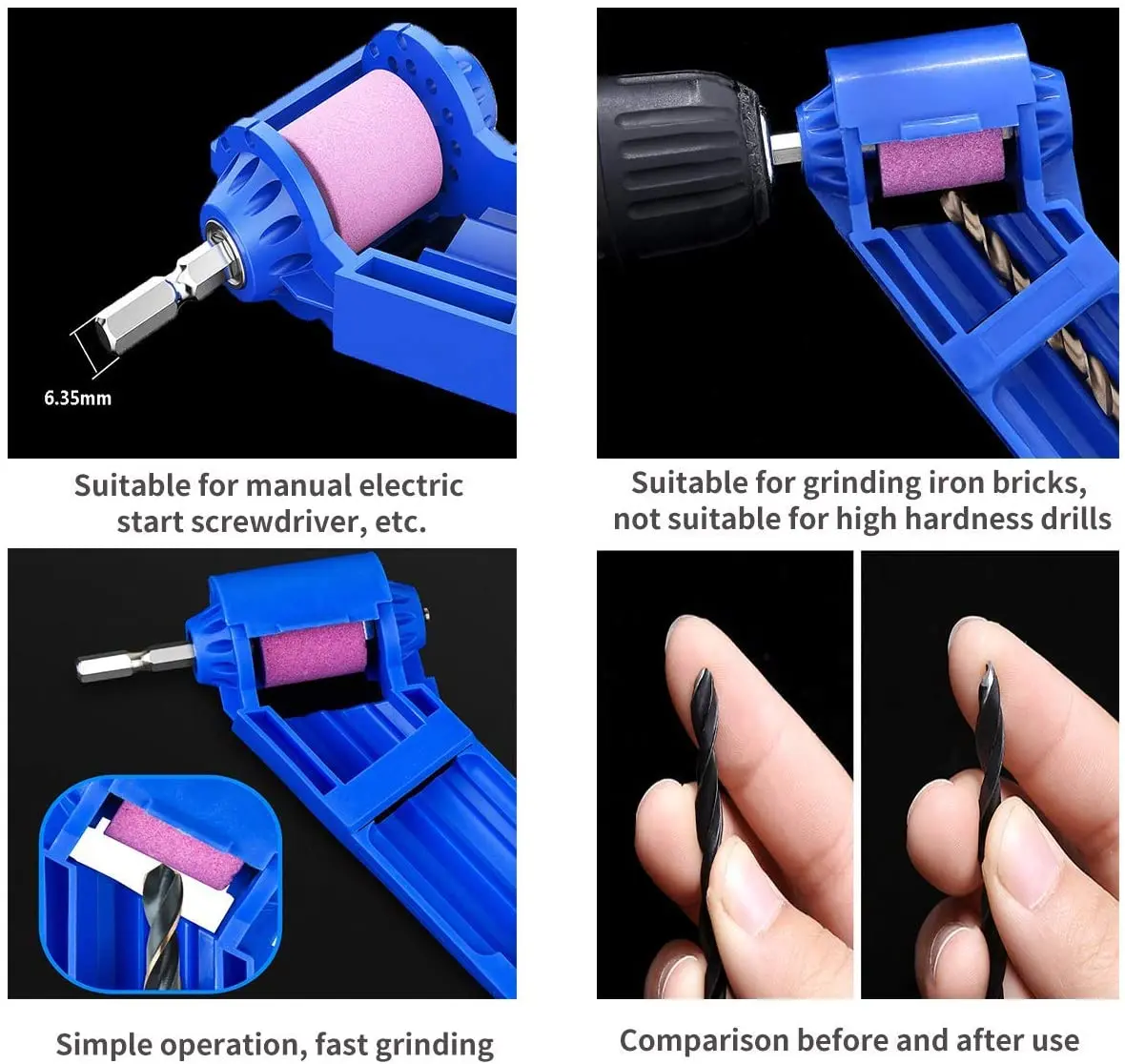 6.35mm

Suitable for manual electric start screwdriver, etc.

Suitable for grinding iron bricks, not suitable for high hardness drills

Simple operation, fast grinding

Comparison before and after use