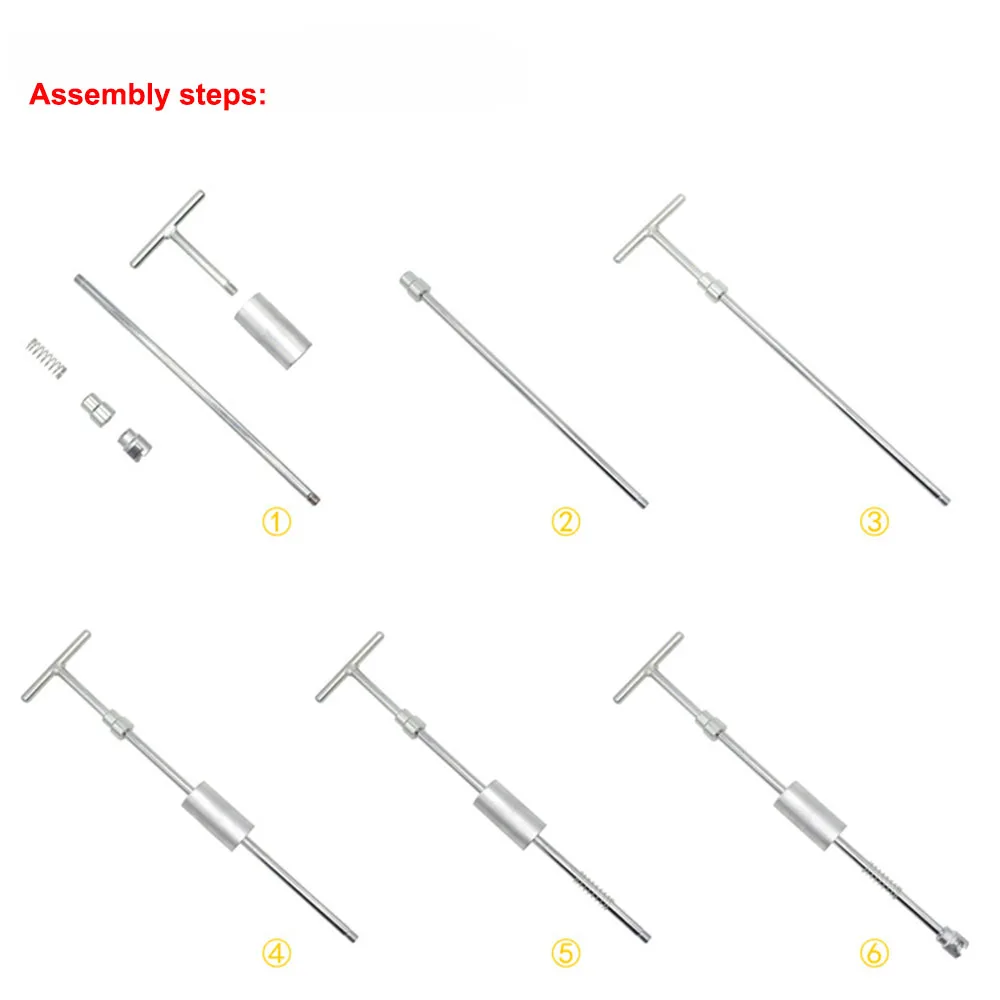 Assembly steps:

①

②

③

④

⑤

⑥