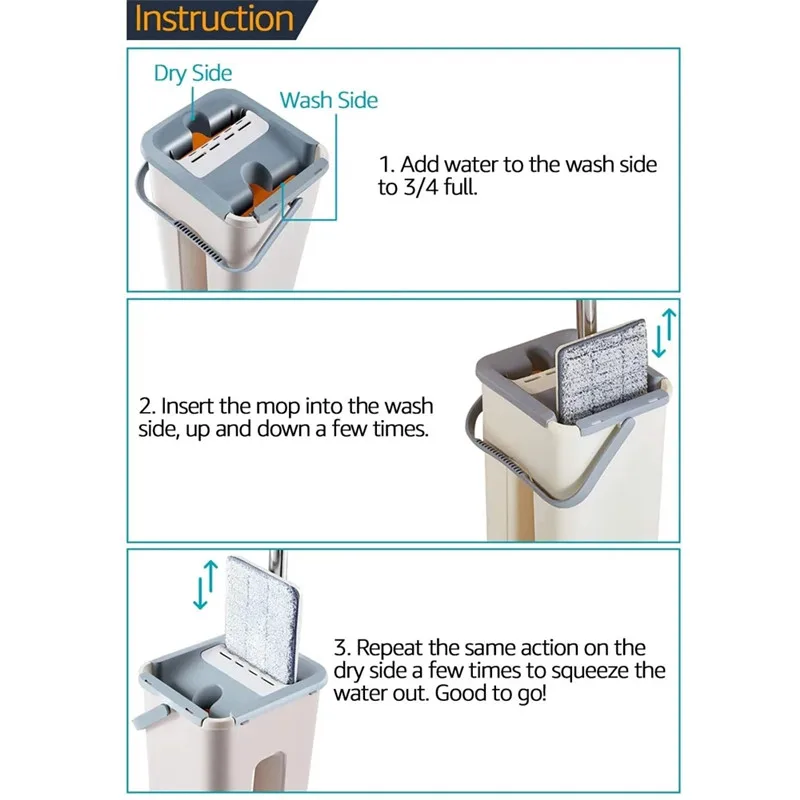 Instruction

Dry Side

Wash Side

1. Add water to the wash side to 3/4 full.

2. Insert the mop into the wash side, up and down a few times.

3. Repeat the same action on the dry side a few times to squeeze the water out. Good to go!