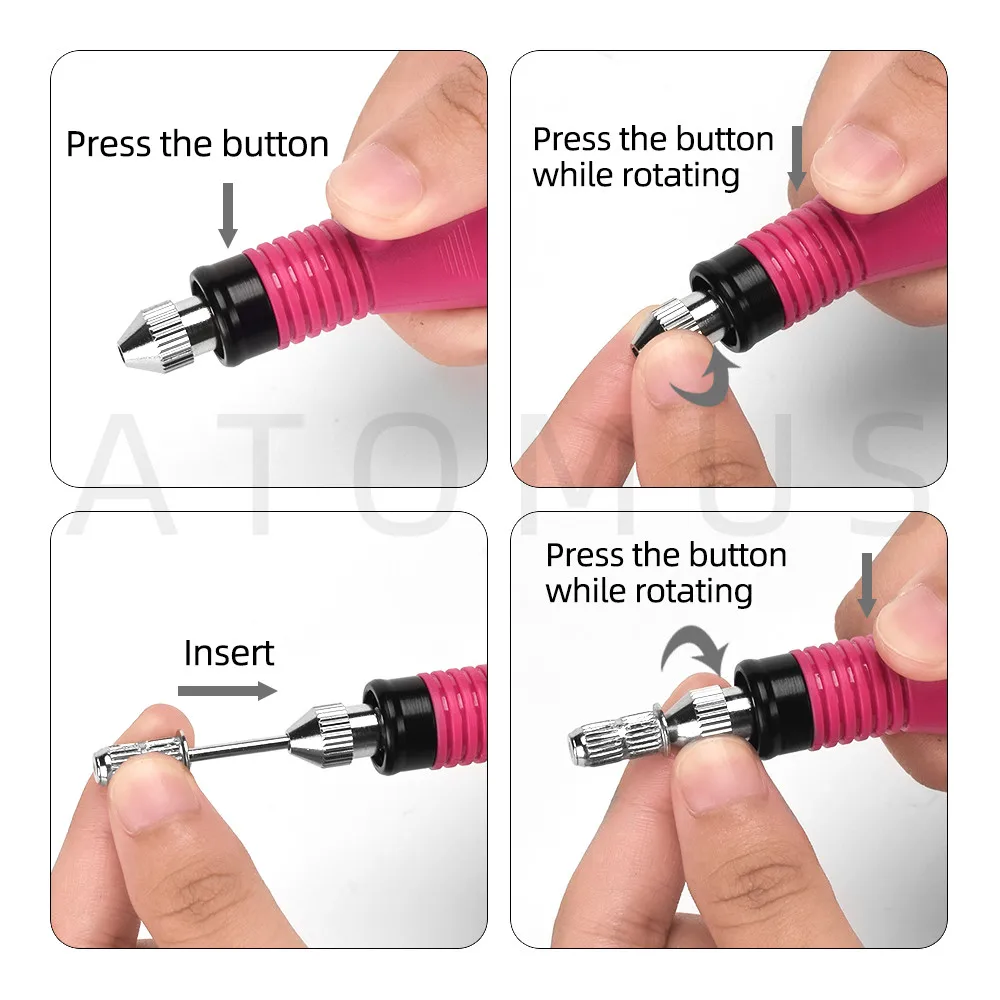 Press the button

Press the button while rotating

ATOMUS

Insert

Press the button while rotating