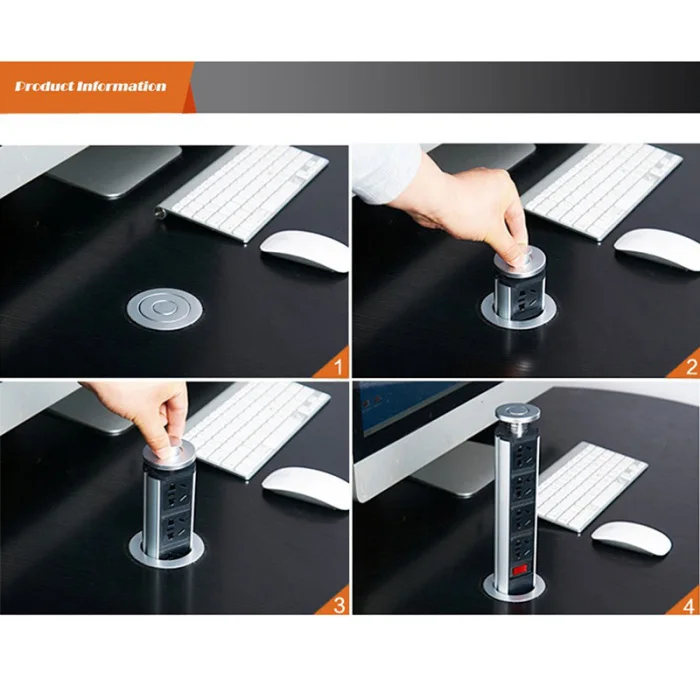 Product Information

1

2

3

4