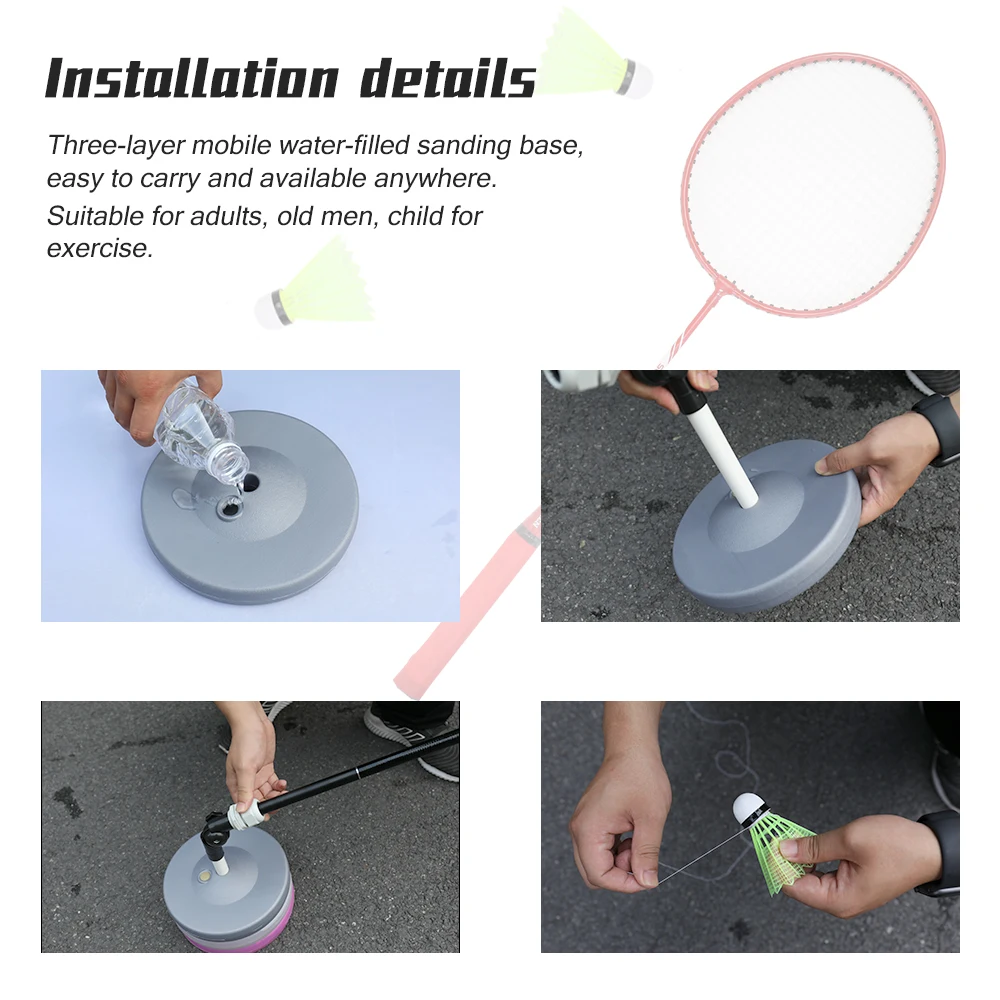 Installation details

Three-layer mobile water-filled sanding base, easy to carry and available anywhere.

Suitable for adults, old men, child for exercise.