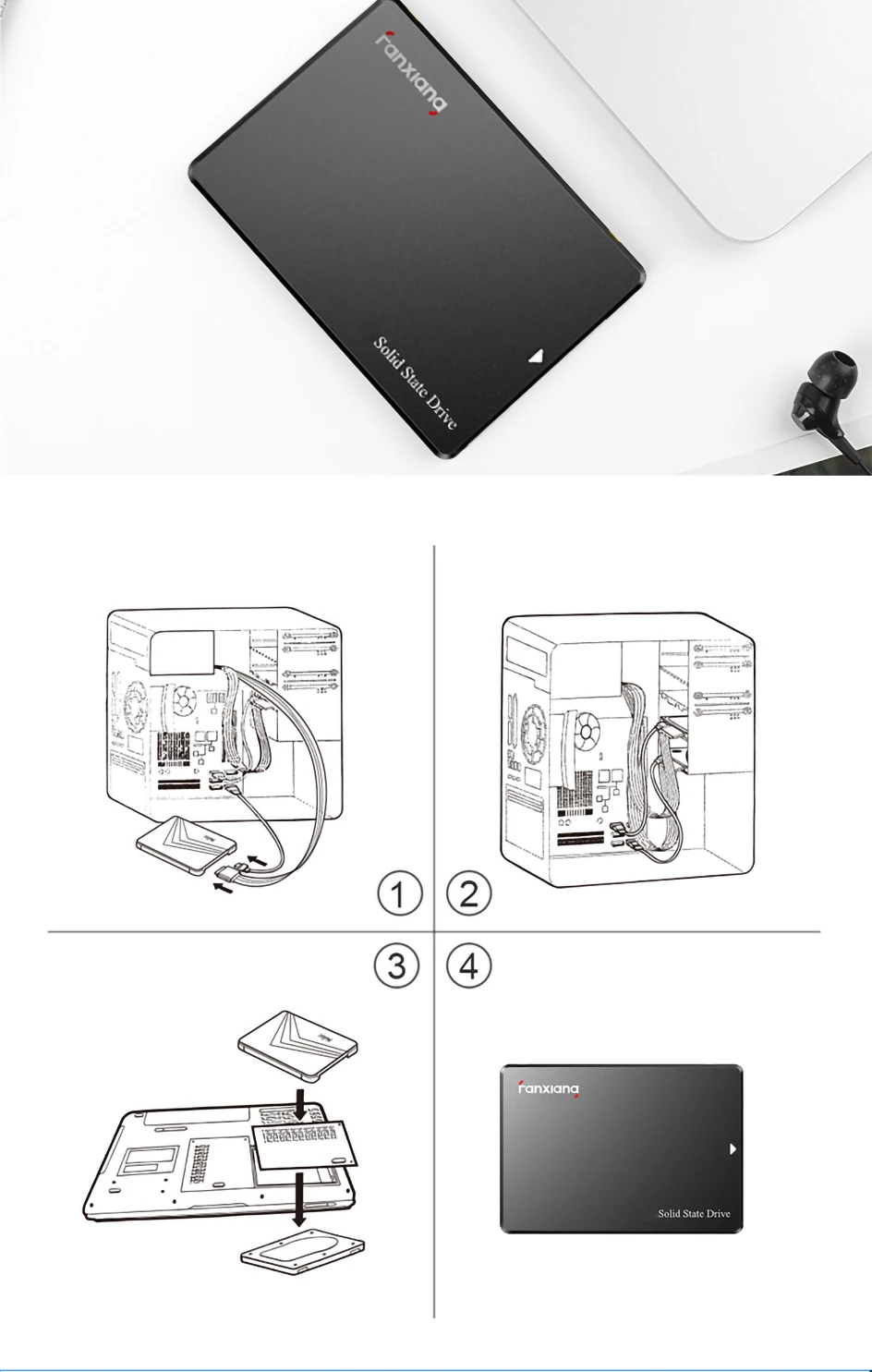 fanxiang

Solid State Drive

①

②

③

④

fanxiang

Solid State Drive