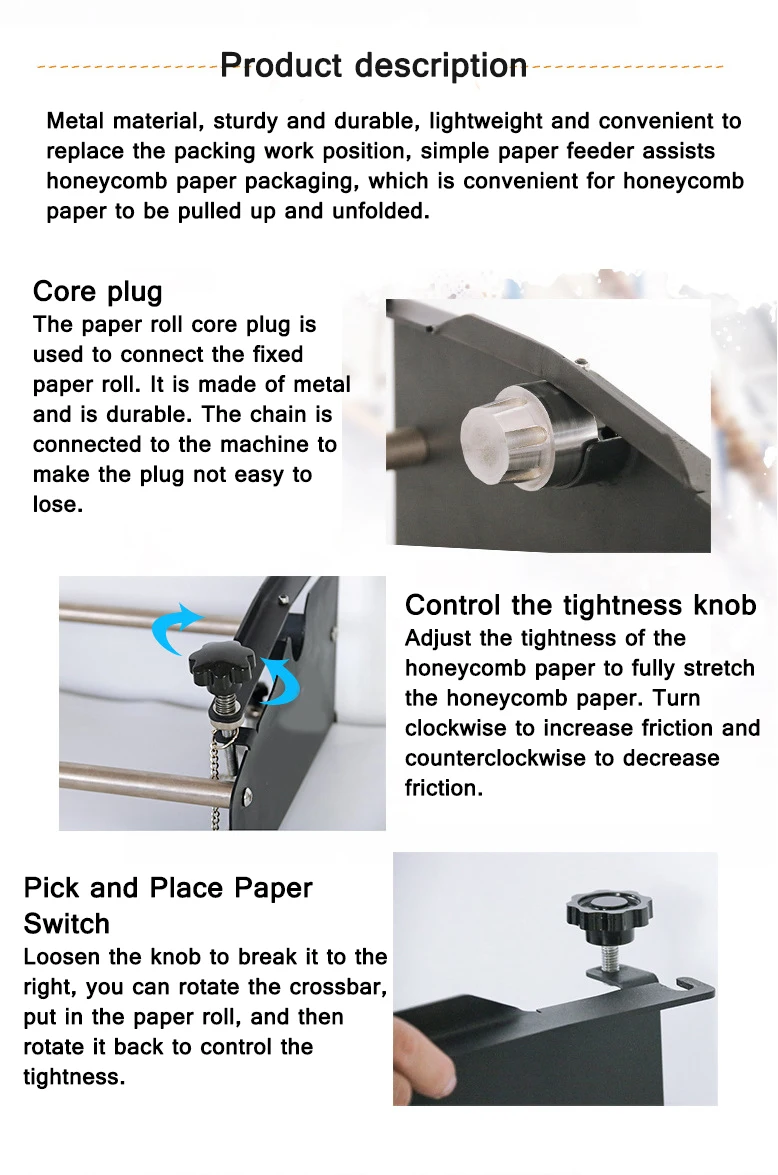 Product description

Metal material, sturdy and durable, lightweight and convenient to replace the packing work position, simple paper feeder assists honeycomb paper packaging, which is convenient for honeycomb paper to be pulled up and unfolded.

Core plug
The paper roll core plug is used to connect the fixed paper roll. It is made of metal and is durable. The chain is connected to the machine to make the plug not easy to lose.

Control the tightness knob
Adjust the tightness of the honeycomb paper to fully stretch the honeycomb paper. Turn clockwise to increase friction and counterclockwise to decrease friction.

Pick and Place Paper Switch
Loosen the knob to break it to the right, you can rotate the crossbar, put in the paper roll, and then rotate it back to control the tightness.