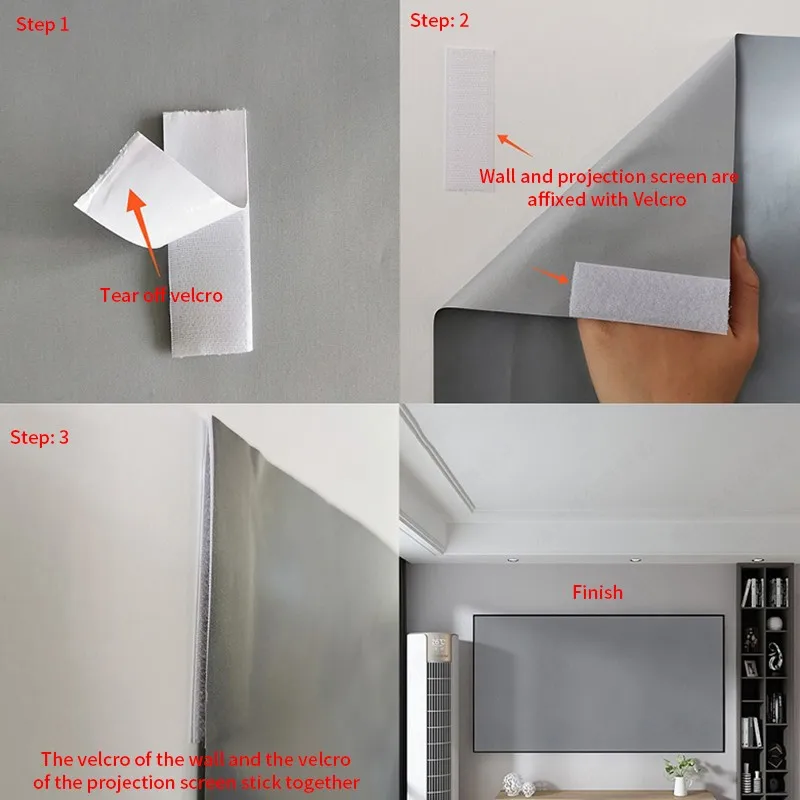 Step 1

Tear off velcro

Step: 2

Wall and projection screen are affixed with Velcro

Step: 3

The velcro of the wall and the velcro of the projection screen stick together

Finish